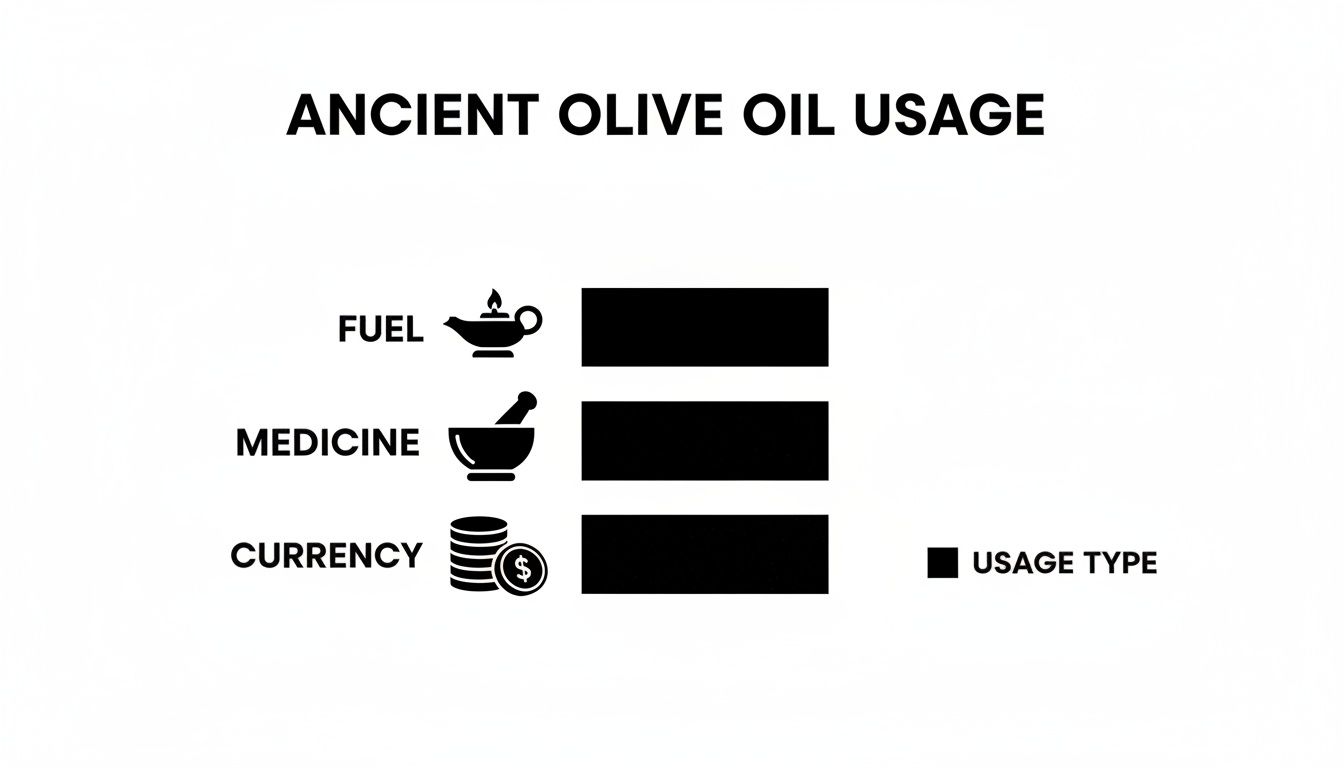 ANCIENT OLIVE OIL USAGE

FUEL

MEDICINE

CURRENCY

$

USAGE TYPE