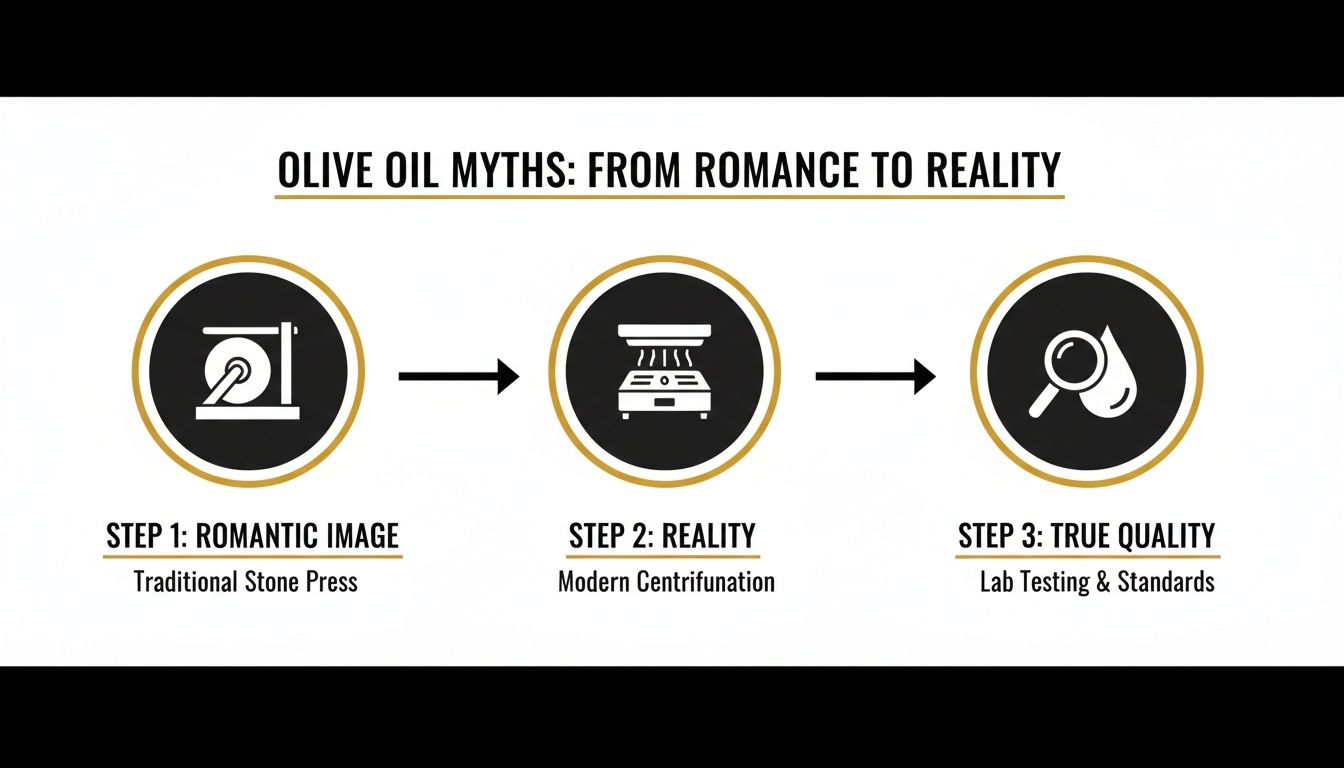 OLIVE OIL MYTHS: FROM ROMANCE TO REALITY

STEP 1: ROMANTIC IMAGE
Traditional Stone Press

STEP 2: REALITY
Modern Centrifunation

STEP 3: TRUE QUALITY
Lab Testing & Standards