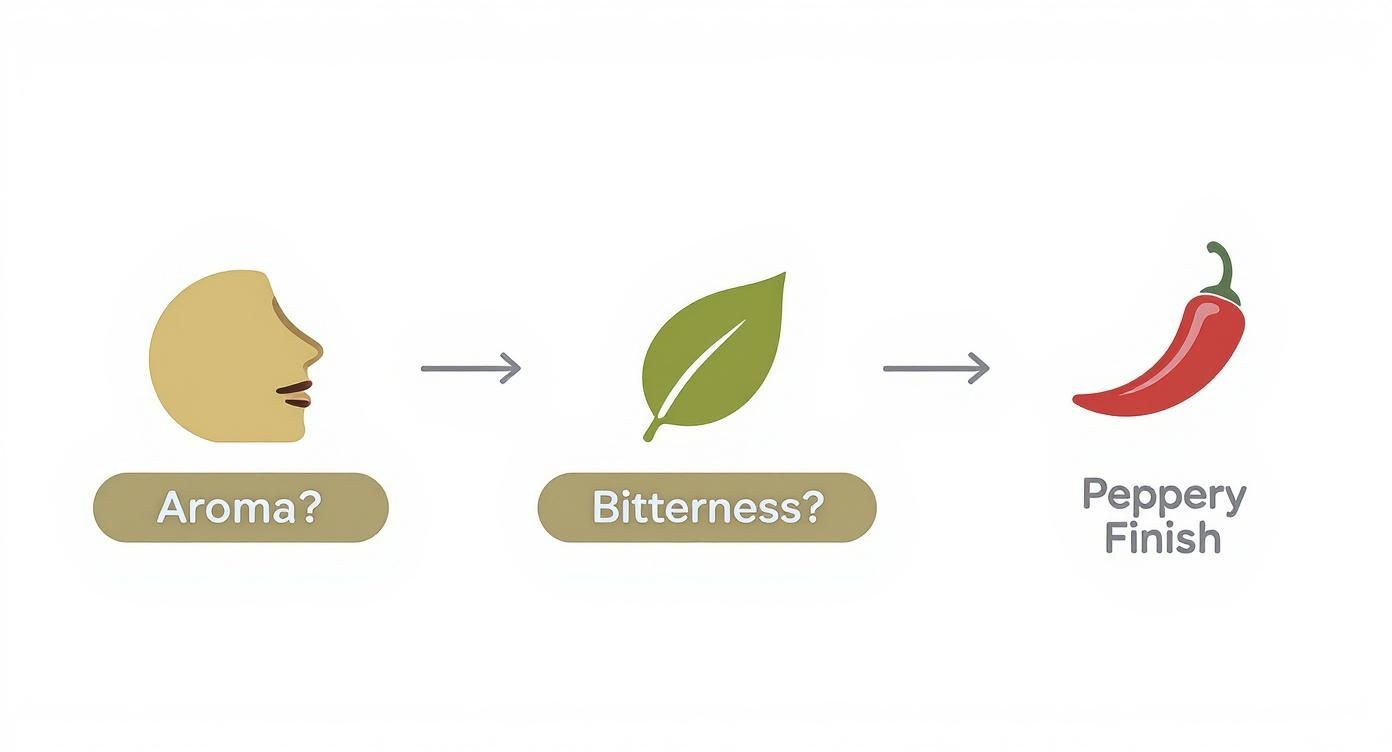 Aroma?

Bitterness?

Peppery Finish