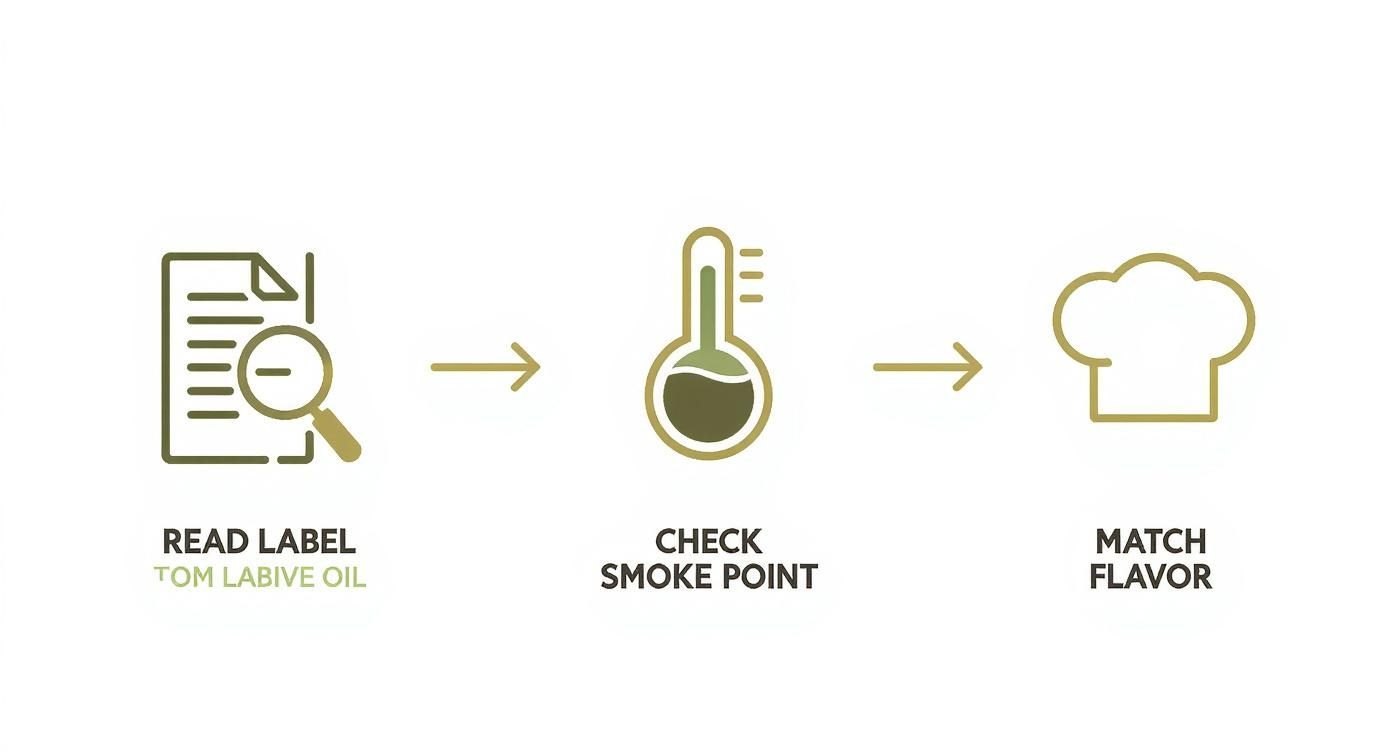 READ LABEL
TOM LABIVE OIL

CHECK
SMOKE POINT

MATCH
FLAVOR