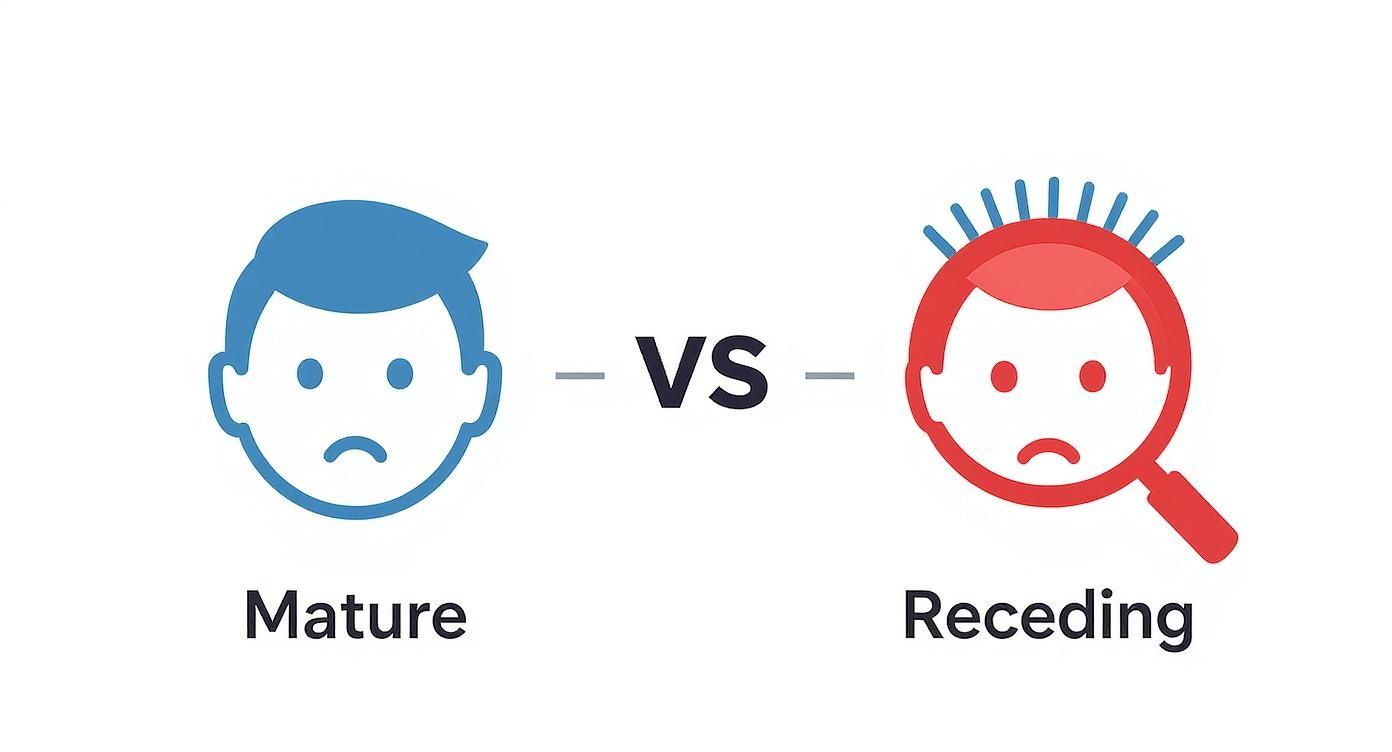 VS

Mature

Receding