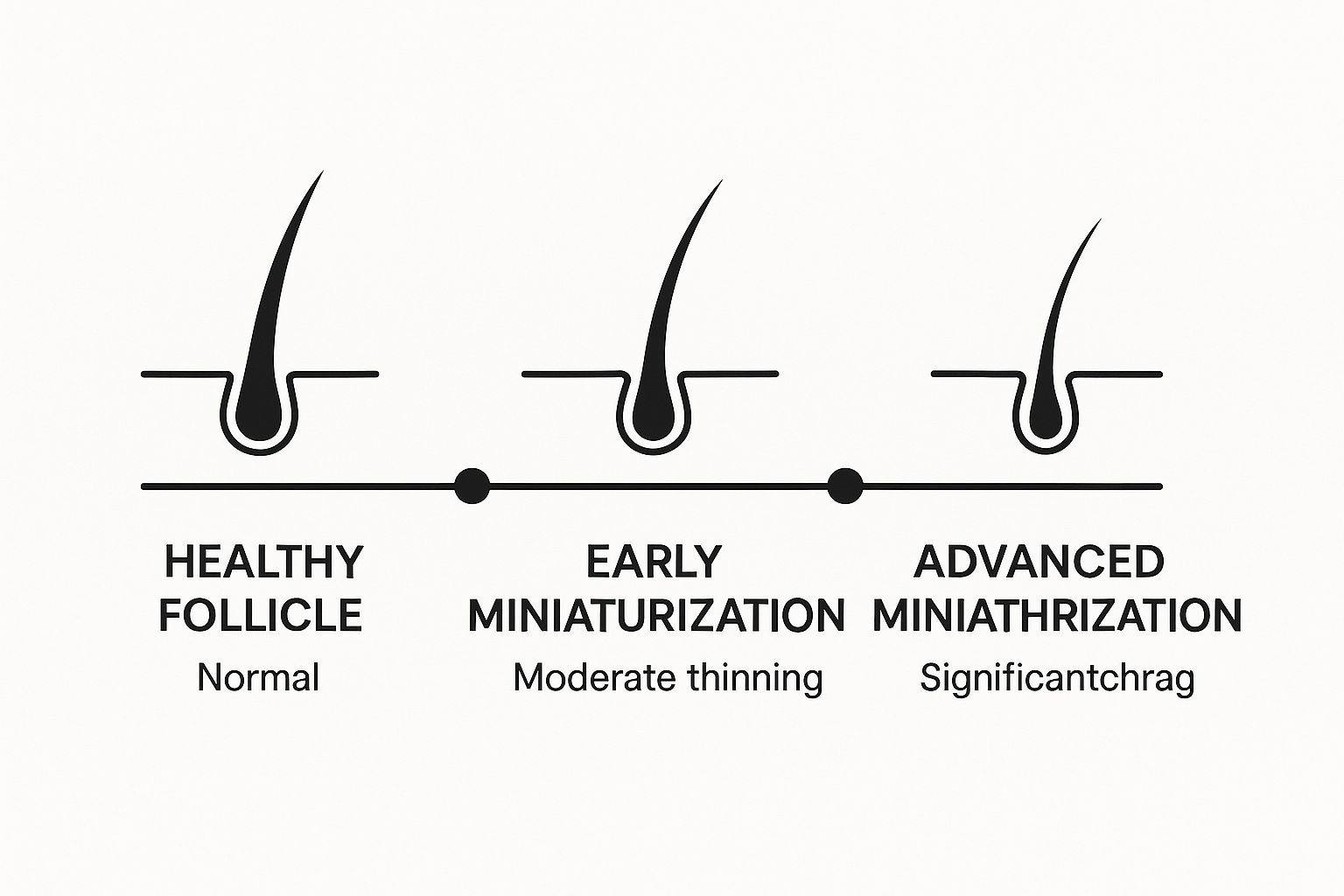 HEALTHY FOLLICLE
Normal

EARLY MINIATURIZATION
Moderate thinning

ADVANCED MINIATHRIZATION
Significantchrag