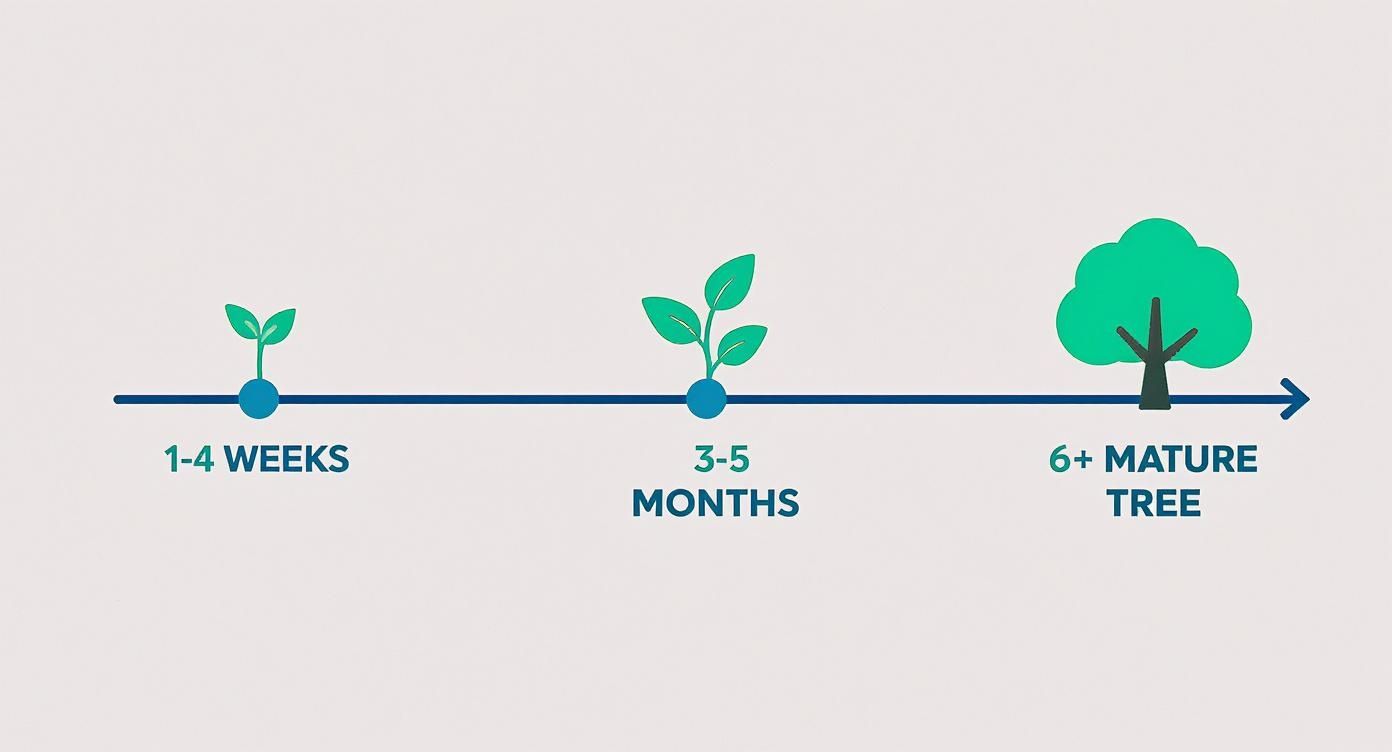 1-4 WEEKS

3-5 MONTHS

6+ MATURE TREE