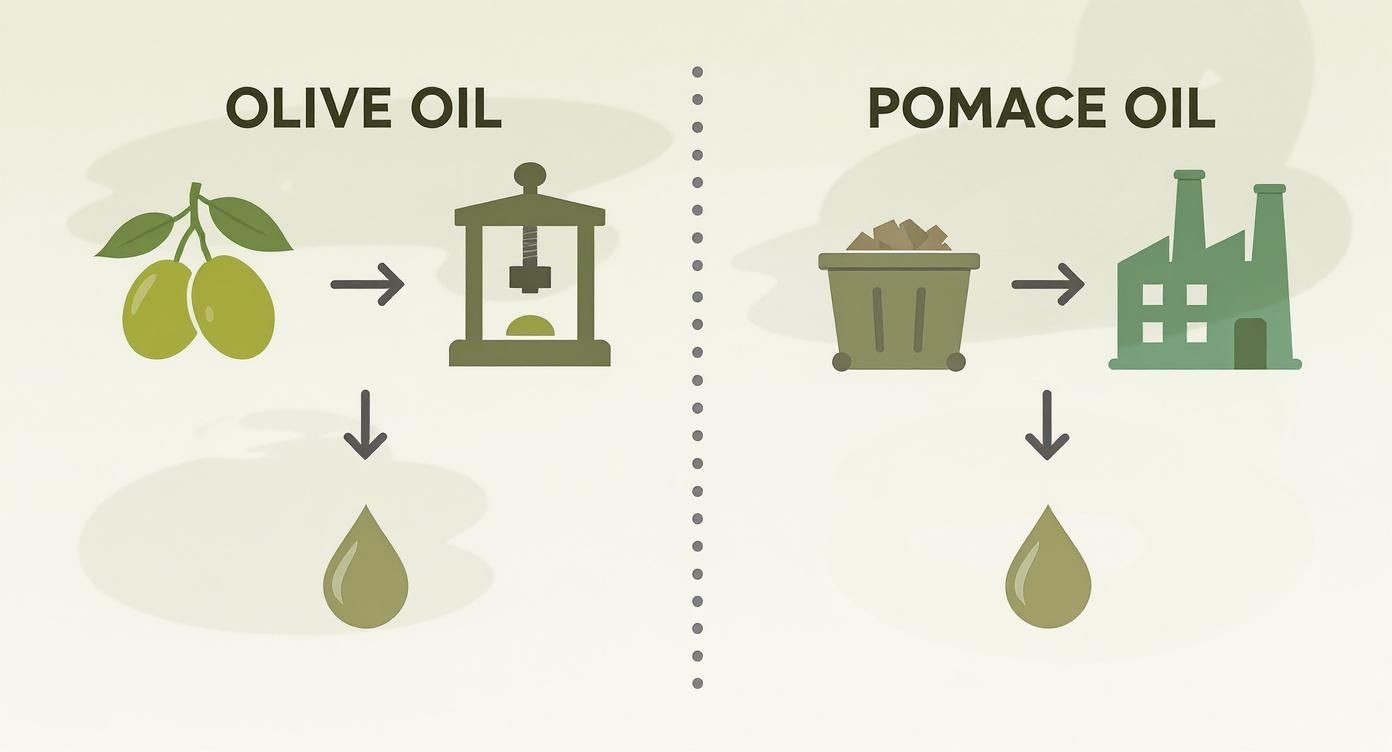 OLIVE OIL

POMACE OIL