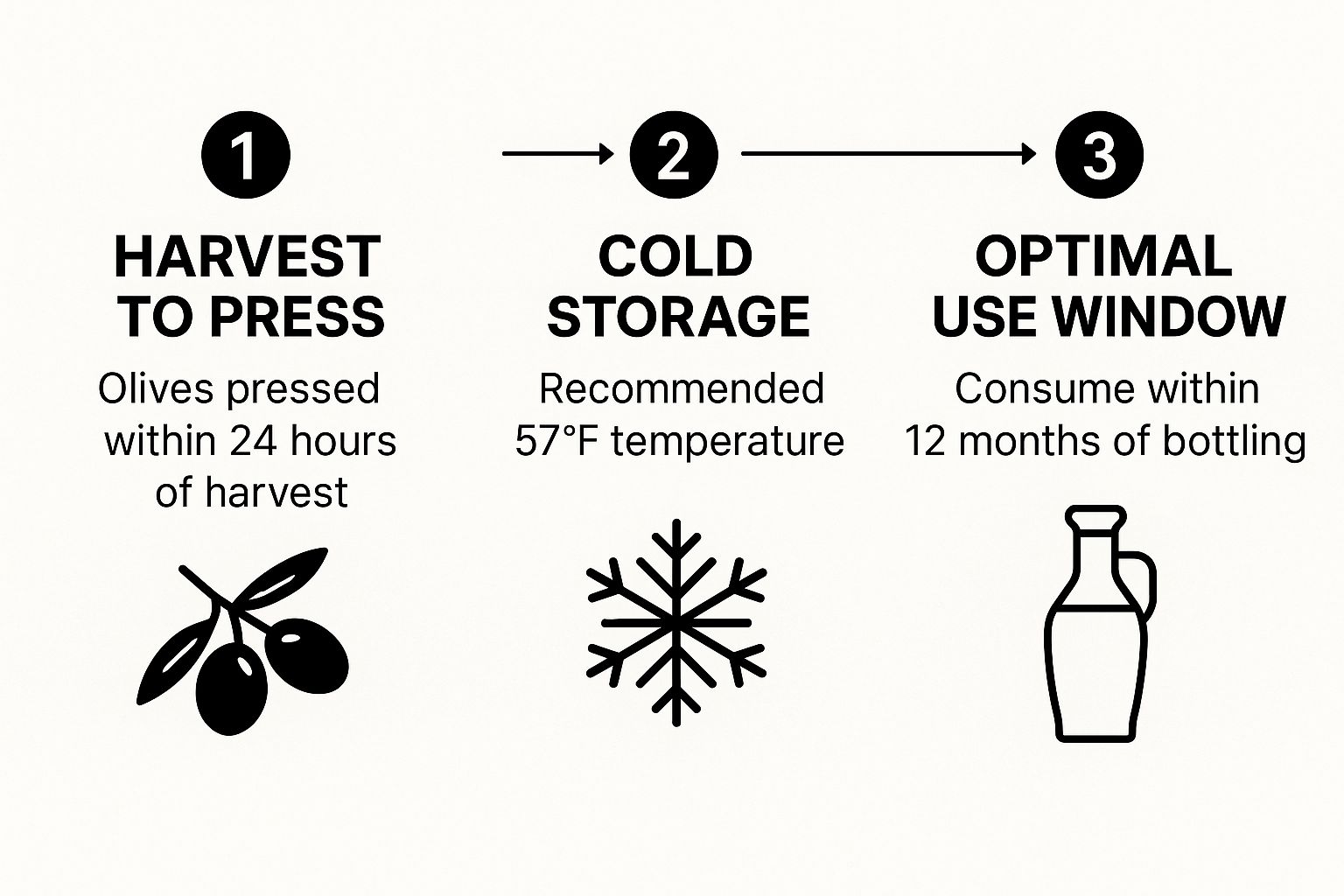 1

HARVEST TO PRESS

Olives pressed within 24 hours of harvest

2

COLD STORAGE

Recommended 57°F temperature

3

OPTIMAL USE WINDOW

Consume within 12 months of bottling