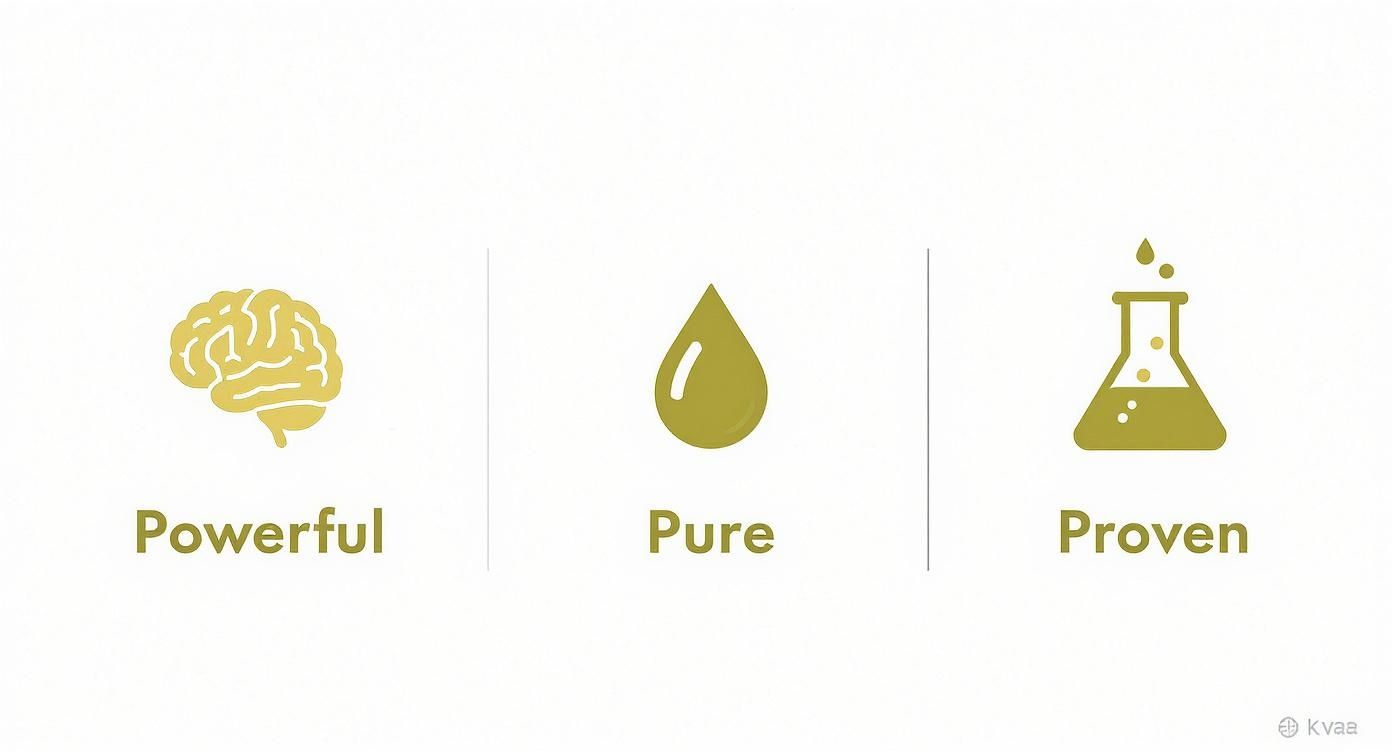 Powerful

Pure

Proven

Kvaa