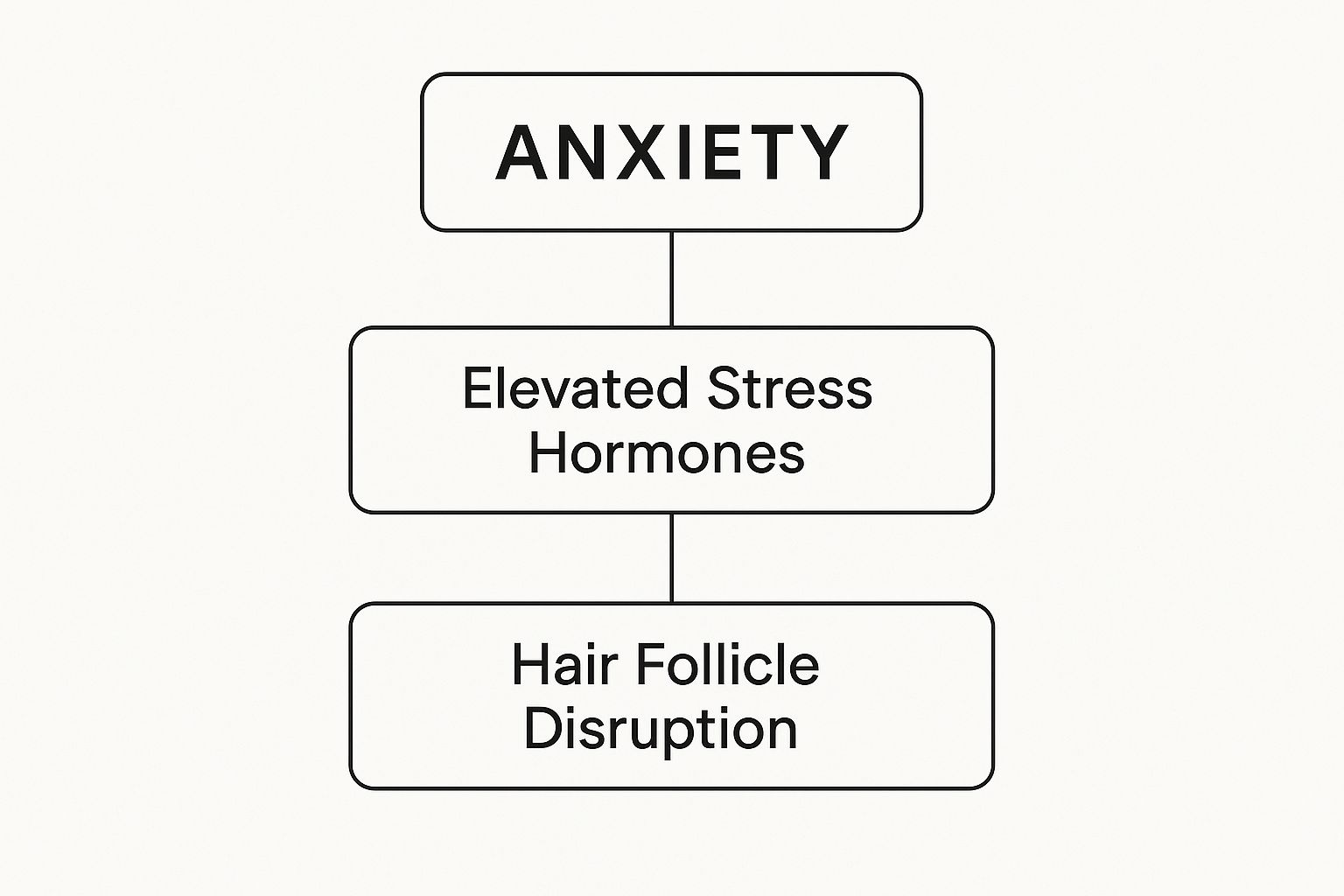 ANXIETY

Elevated Stress Hormones

Hair Follicle Disruption