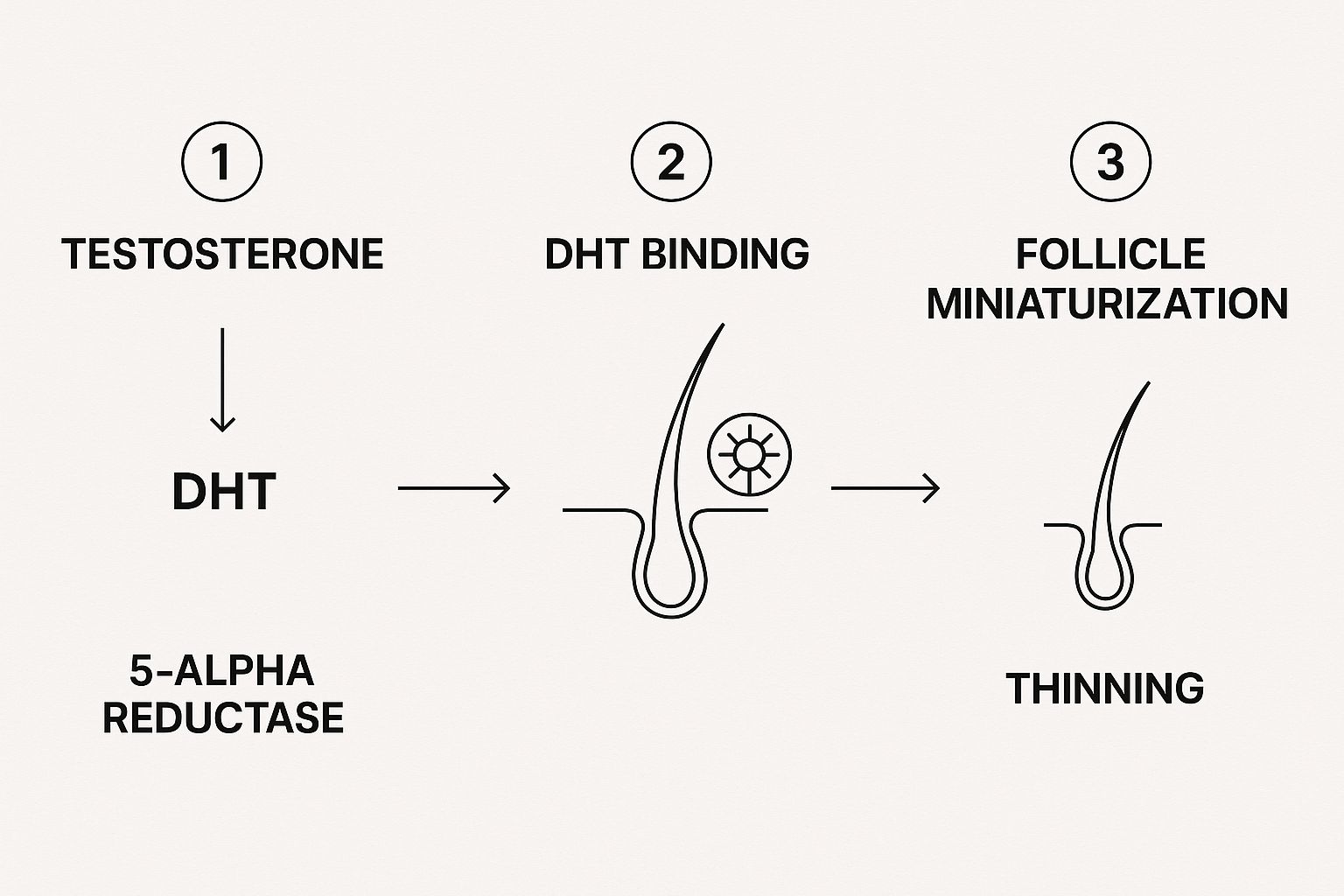 1

TESTOSTERONE

DHT

5-ALPHA REDUCTASE

2

DHT BINDING

3

FOLLICLE MINIATURIZATION

THINNING