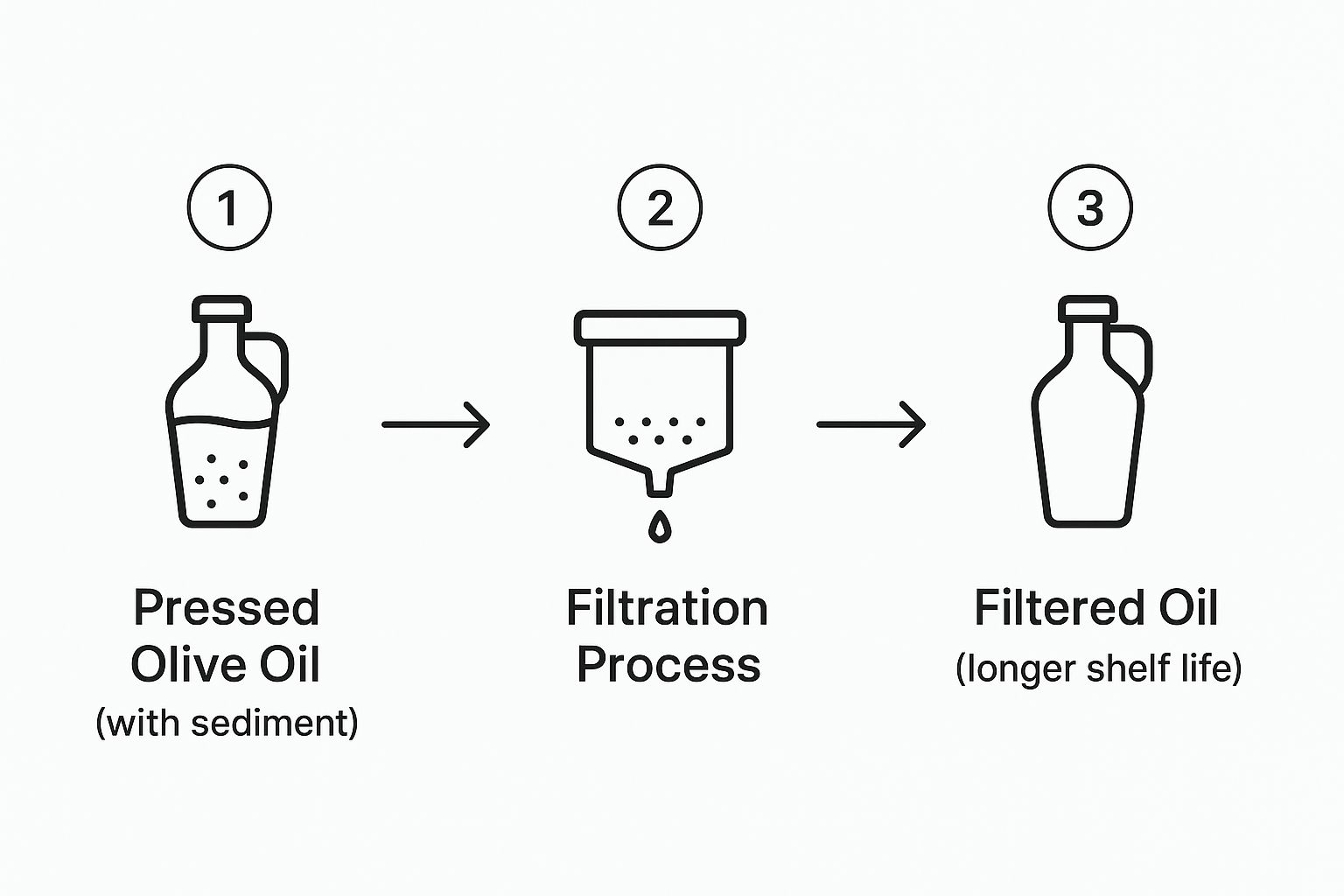 1

Pressed Olive Oil (with sediment)

2

Filtration Process

3

Filtered Oil (longer shelf life)