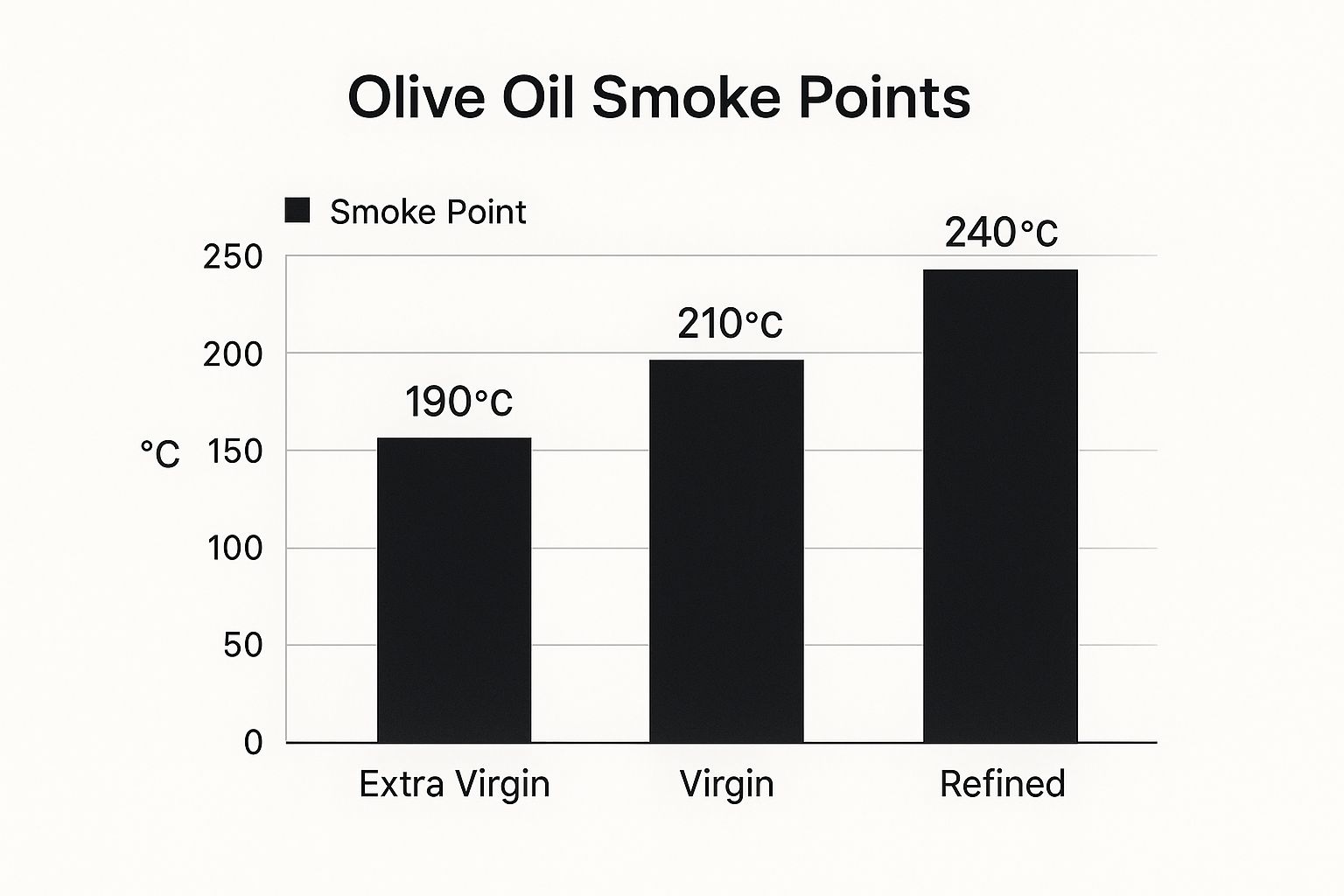 Olive Oil Smoke Points

Smoke Point

°C

250
200
150
100
50
0

190°C
210°C
240°C

Extra Virgin
Virgin
Refined