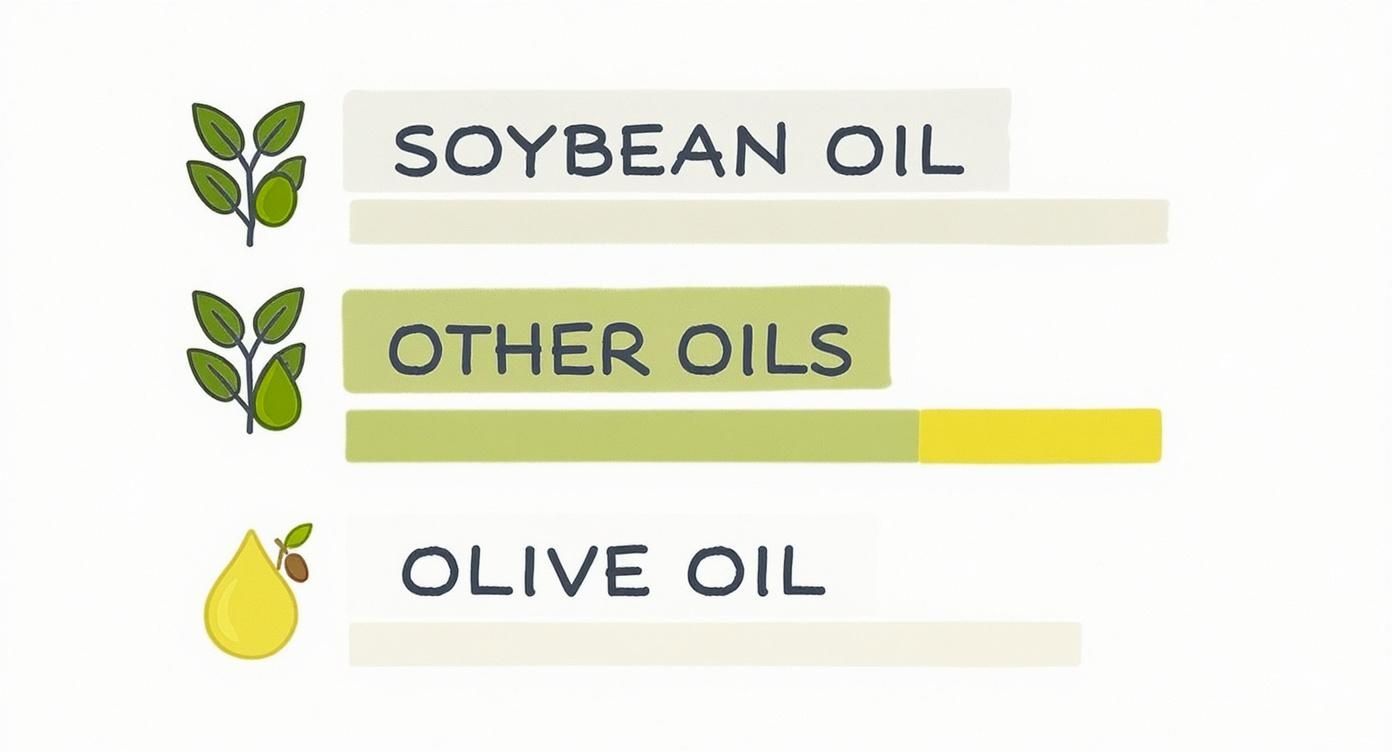 SOYBEAN OIL

OTHER OILS

OLIVE OIL