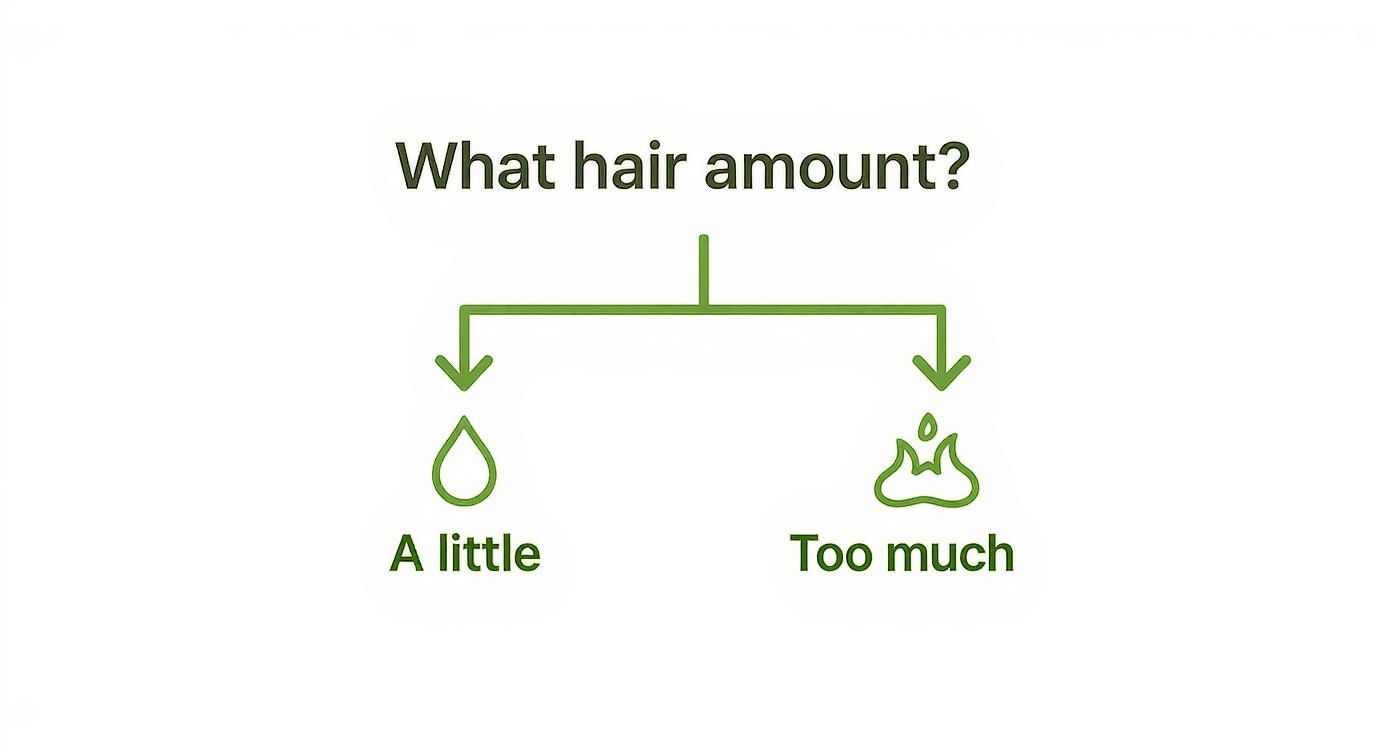 What hair amount?

A little

Too much