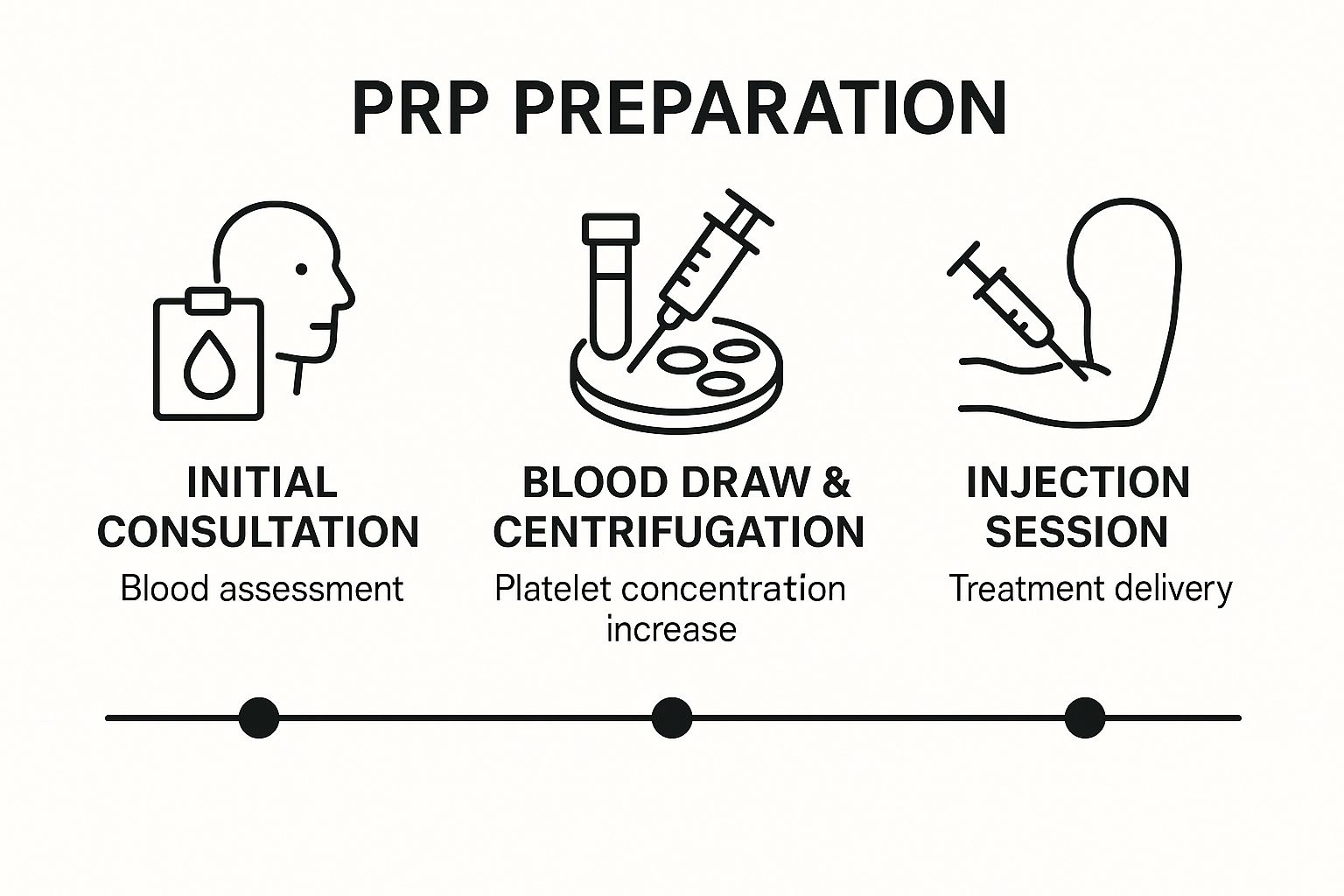 PRP PREPARATION

INITIAL CONSULTATION
Blood assessment

BLOOD DRAW & CENTRIFUGATION
Platelet concentration increase

INJECTION SESSION
Treatment delivery