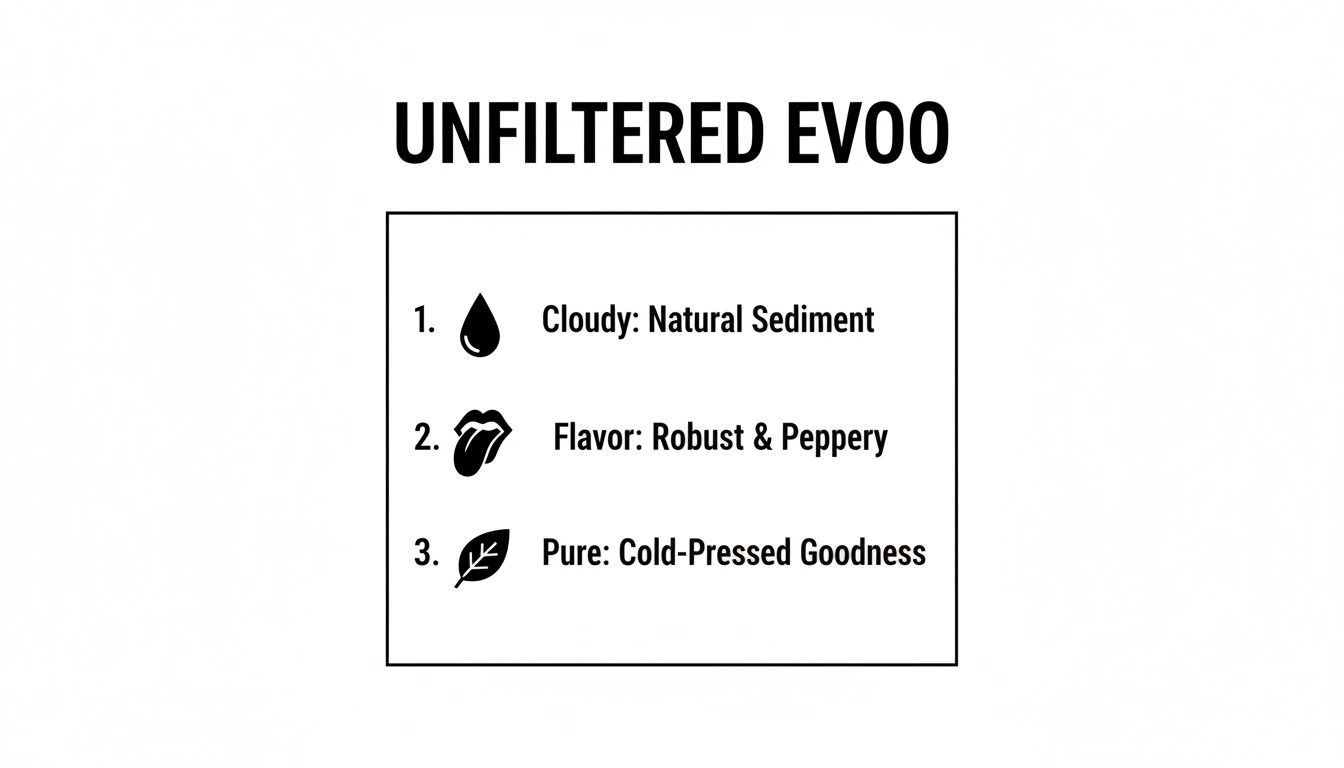 UNFILTERED EVOO

1. Cloudy: Natural Sediment

2. Flavor: Robust & Peppery

3. Pure: Cold-Pressed Goodness