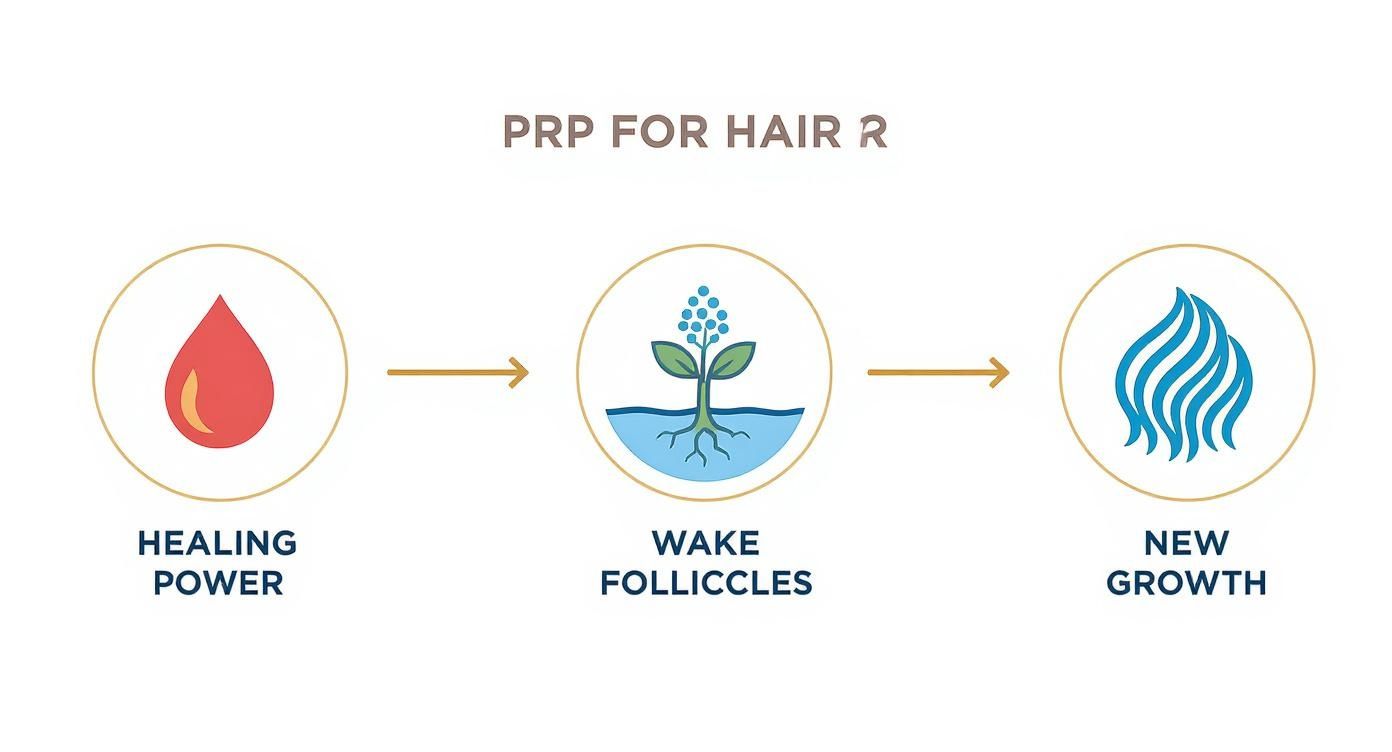 PRP FOR HAIR R

HEALING POWER

WAKE FOLLICCLES

NEW GROWTH