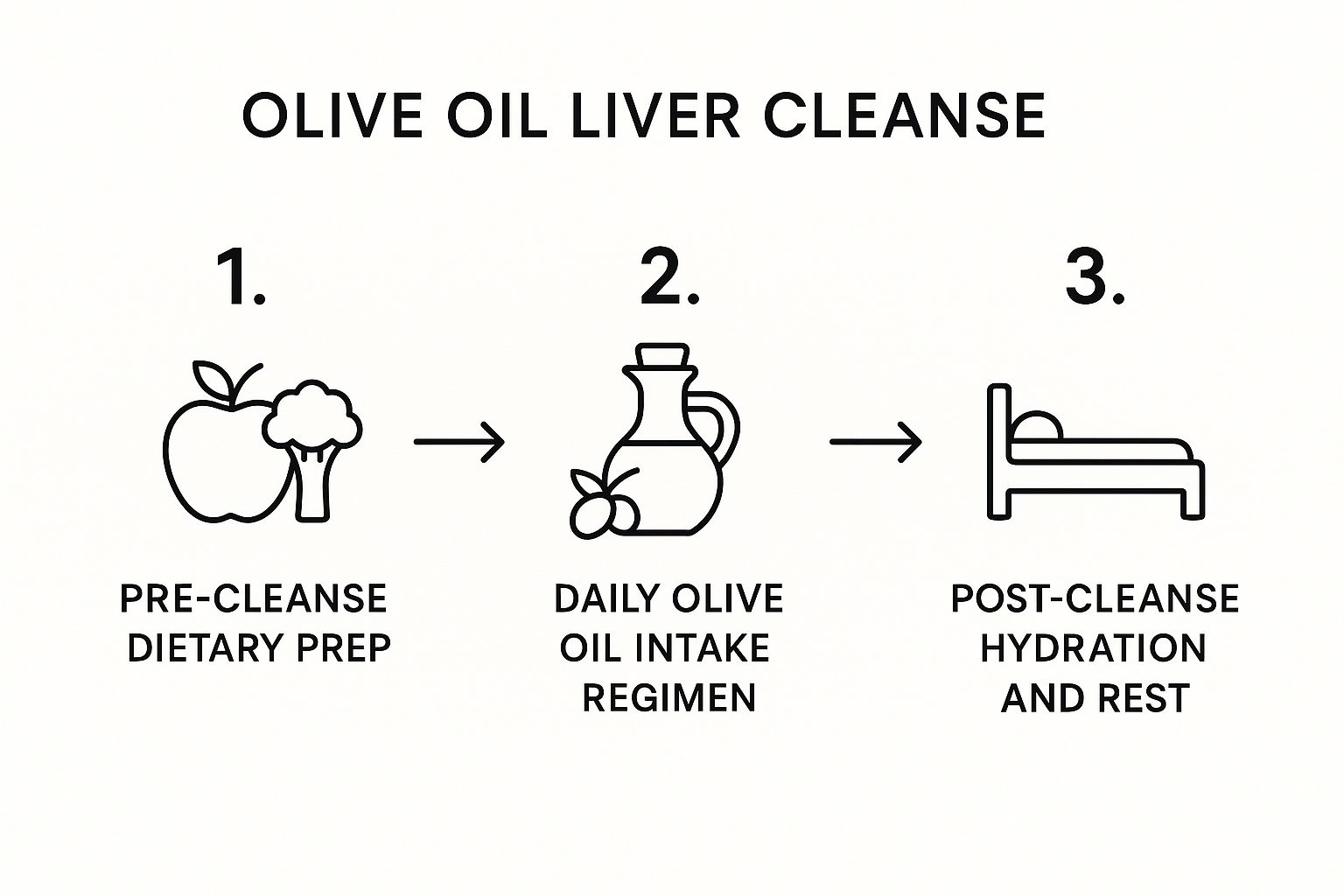 OLIVE OIL LIVER CLEANSE

1.

PRE-CLEANSE DIETARY PREP

2.

DAILY OLIVE OIL INTAKE REGIMEN

3.

POST-CLEANSE HYDRATION AND REST