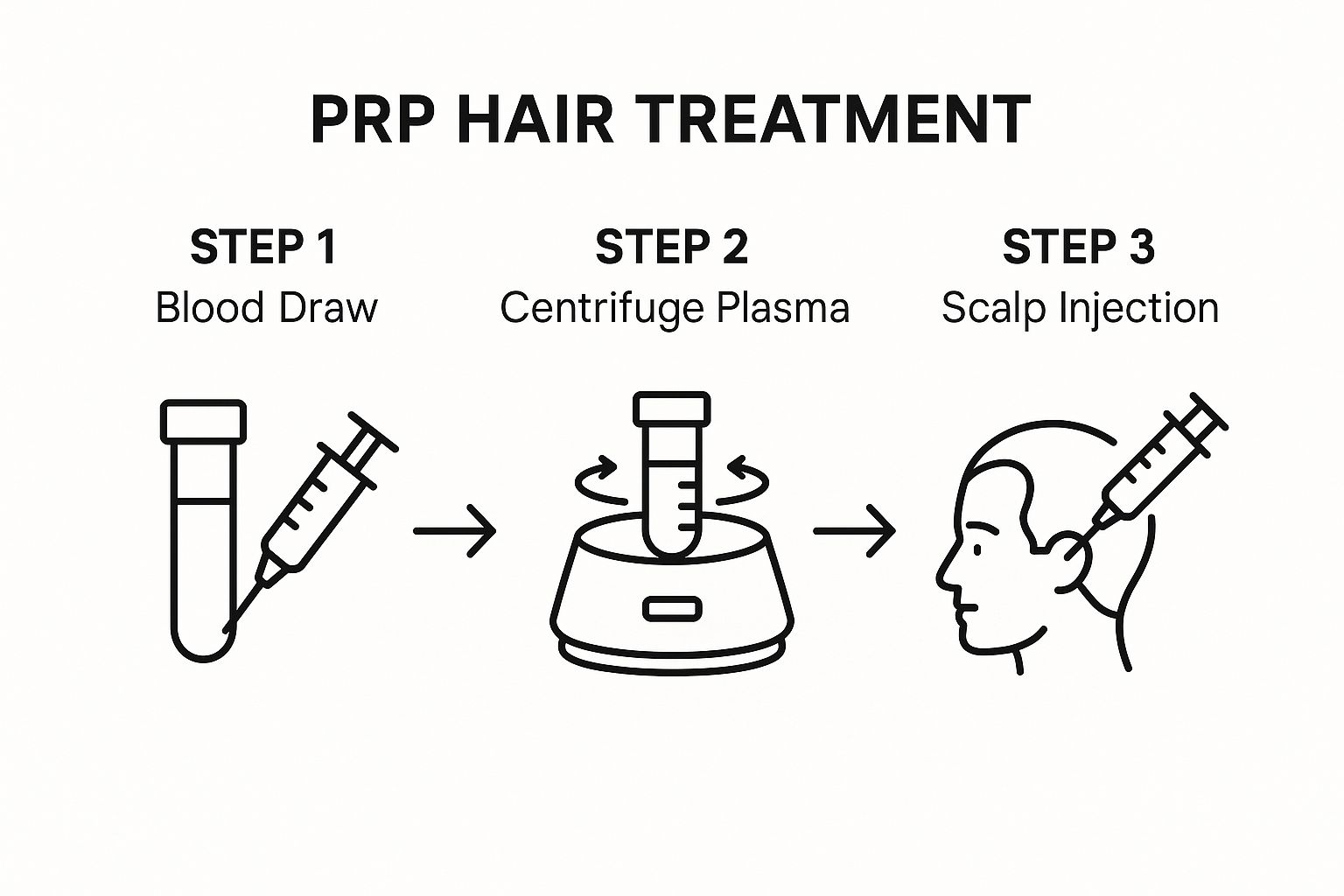 PRP HAIR TREATMENT

STEP 1
Blood Draw

STEP 2
Centrifuge Plasma

STEP 3
Scalp Injection