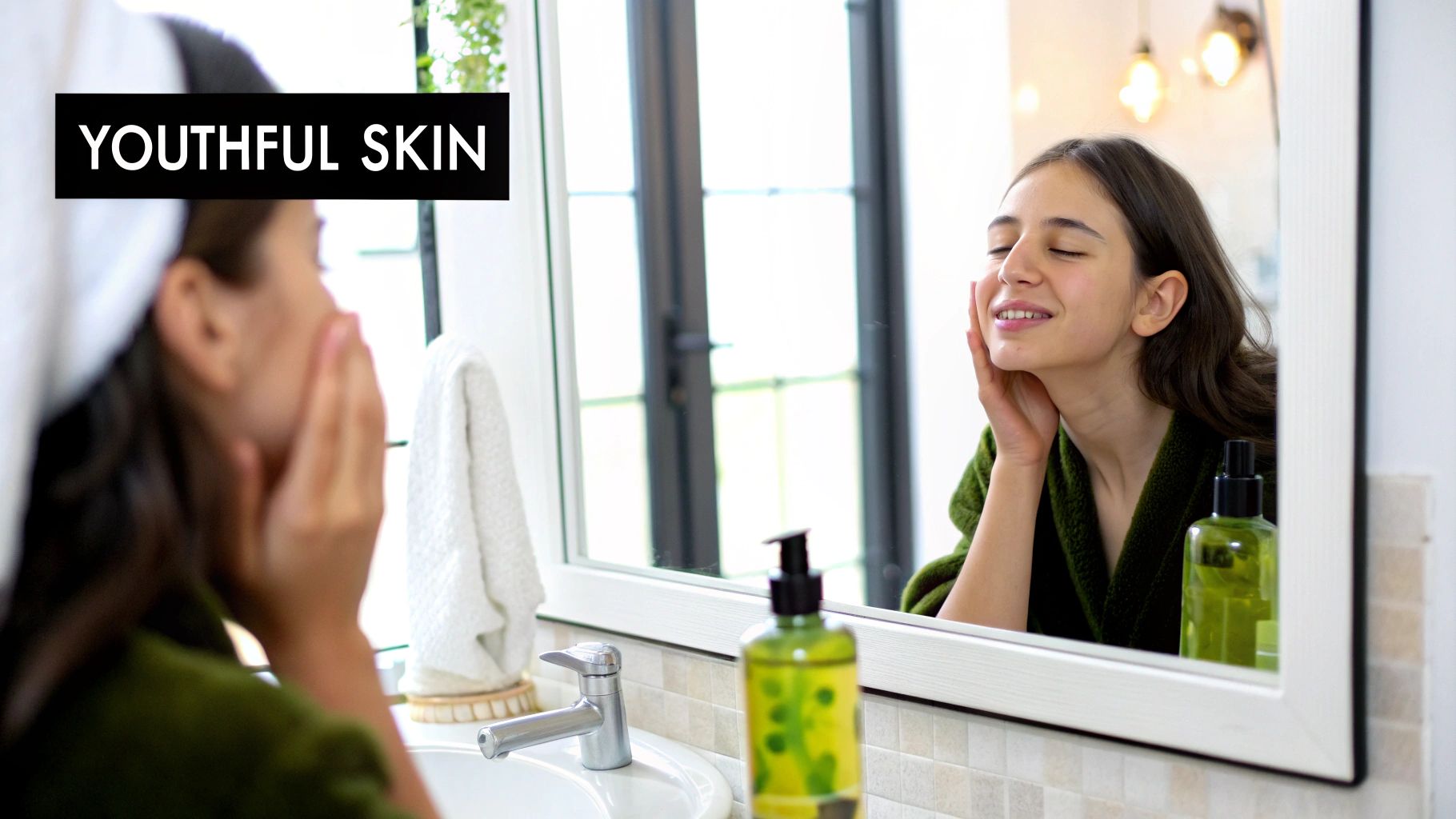 YOUTHFUL SKIN