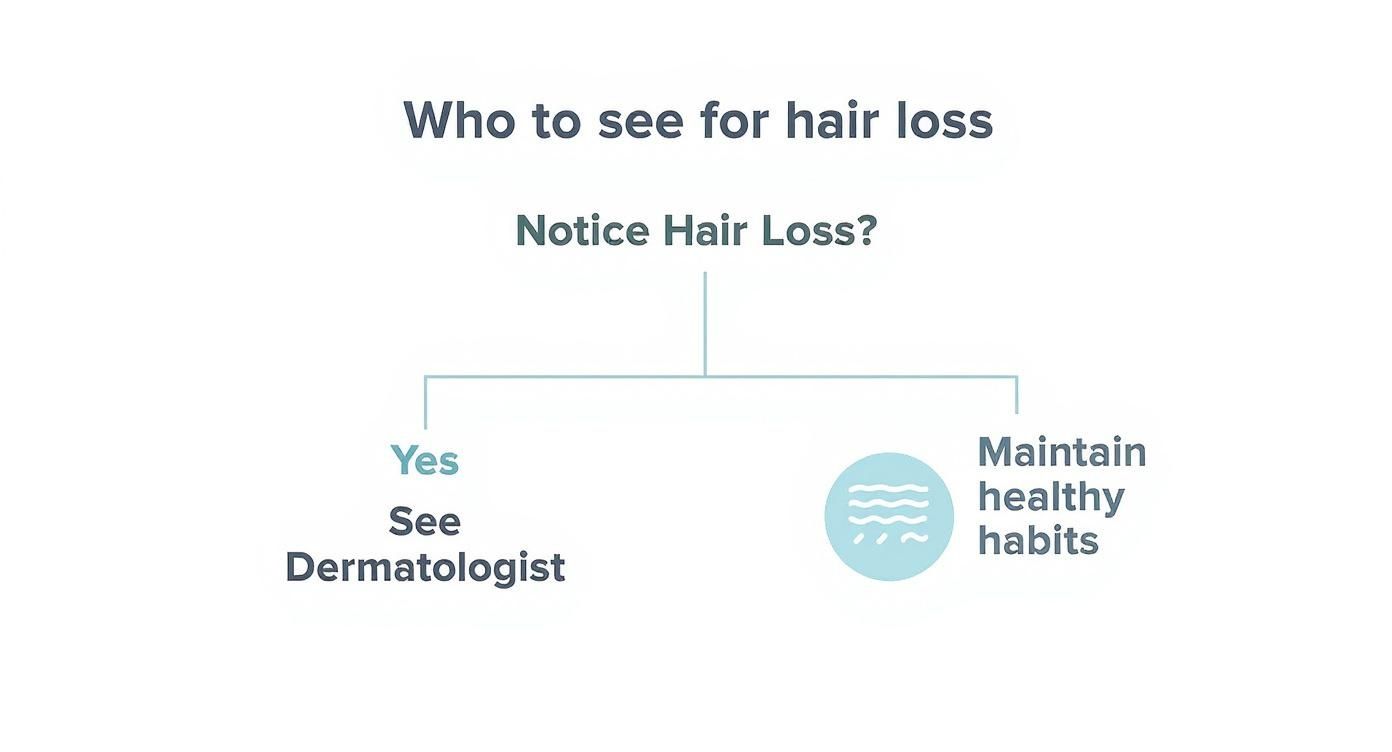 Who to see for hair loss

Notice Hair Loss?

Yes

See Dermatologist

Maintain healthy habits