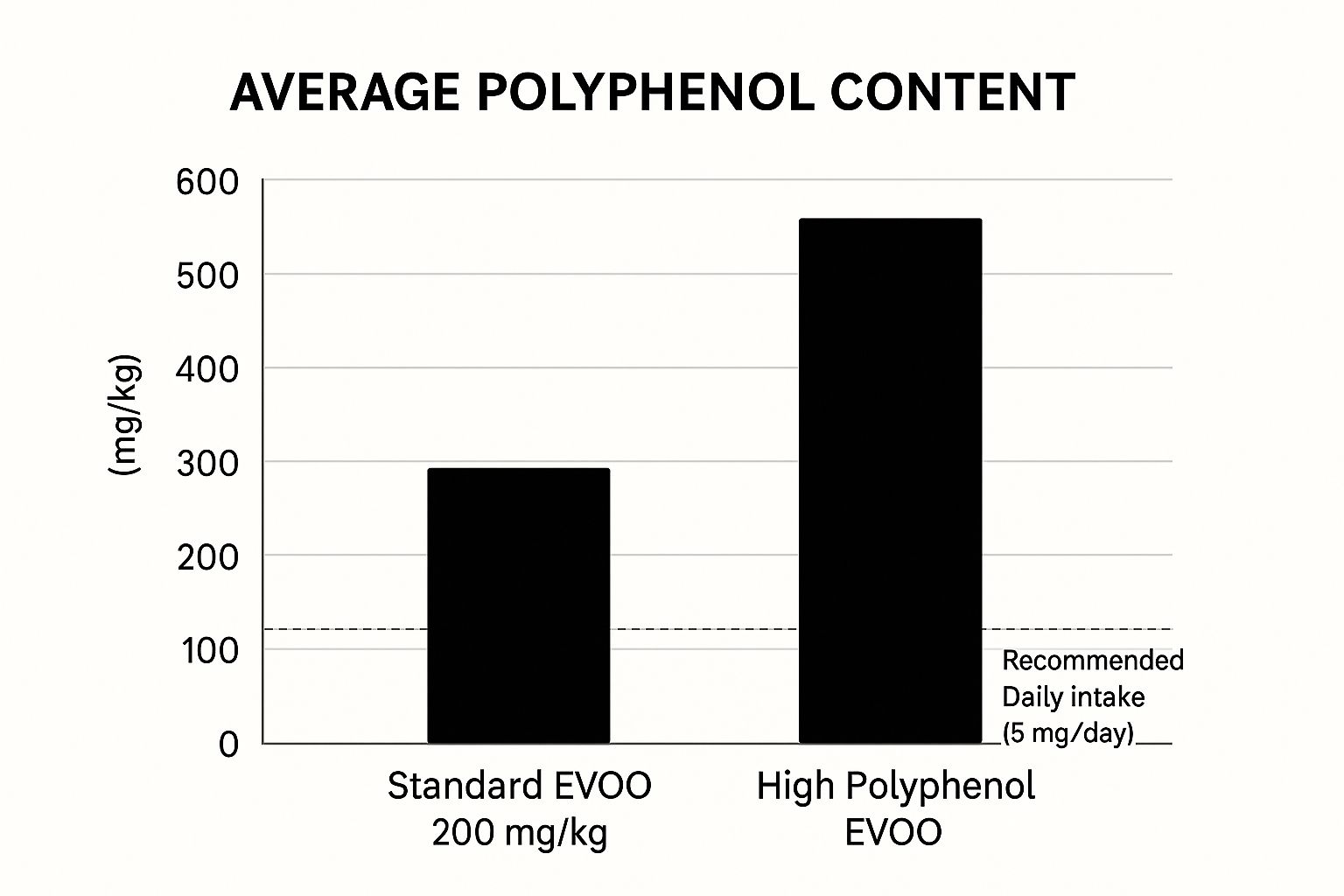 AVERAGE POLYPHENOL CONTENT

(mg/kg)

600
500
400
300
200
100
0

Recommended Daily intake (5 mg/day)

Standard EVOO 200 mg/kg

High Polyphenol EVOO