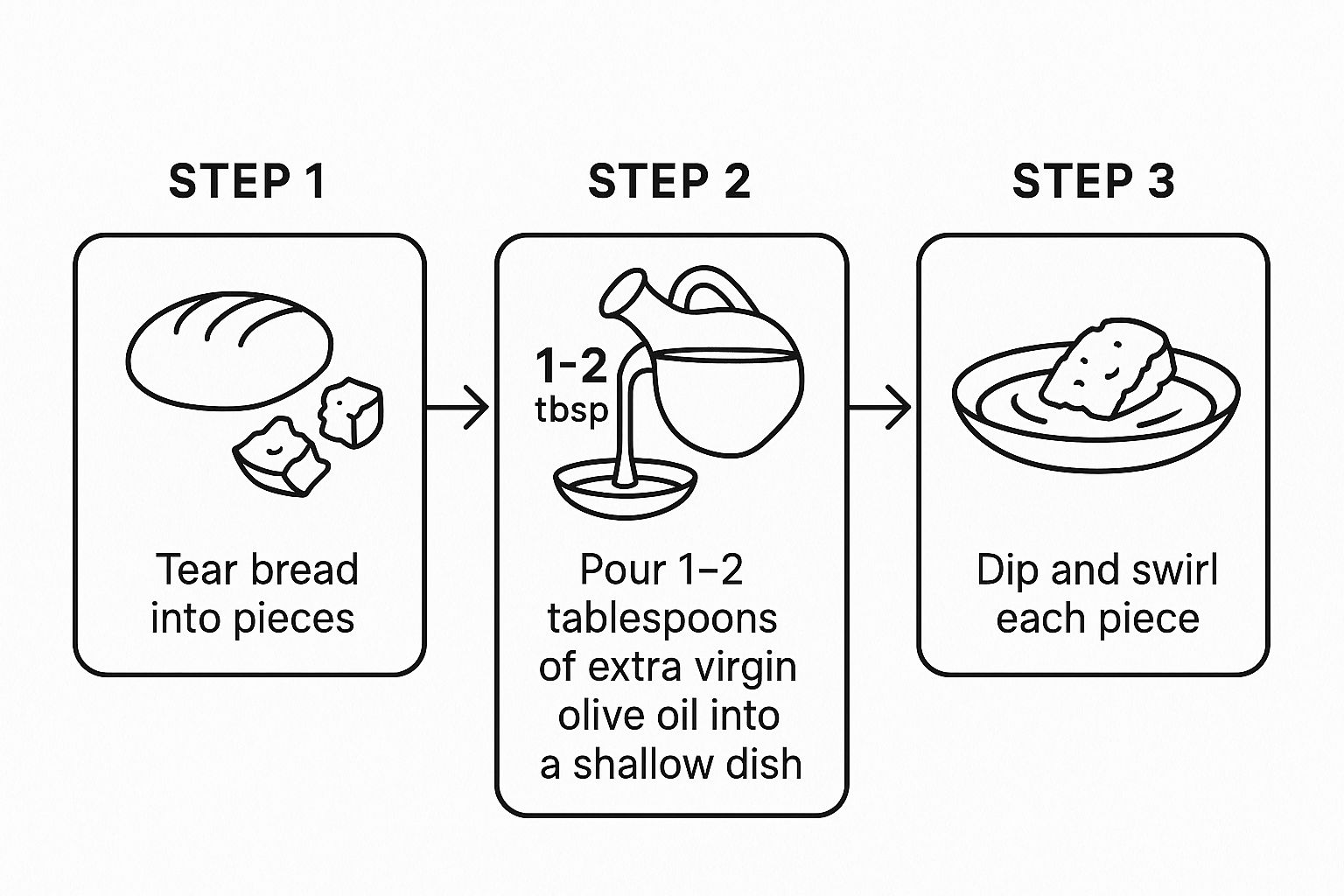 STEP 1

Tear bread into pieces

STEP 2

1–2 tbsp

Pour 1–2 tablespoons of extra virgin olive oil into a shallow dish

STEP 3

Dip and swirl each piece