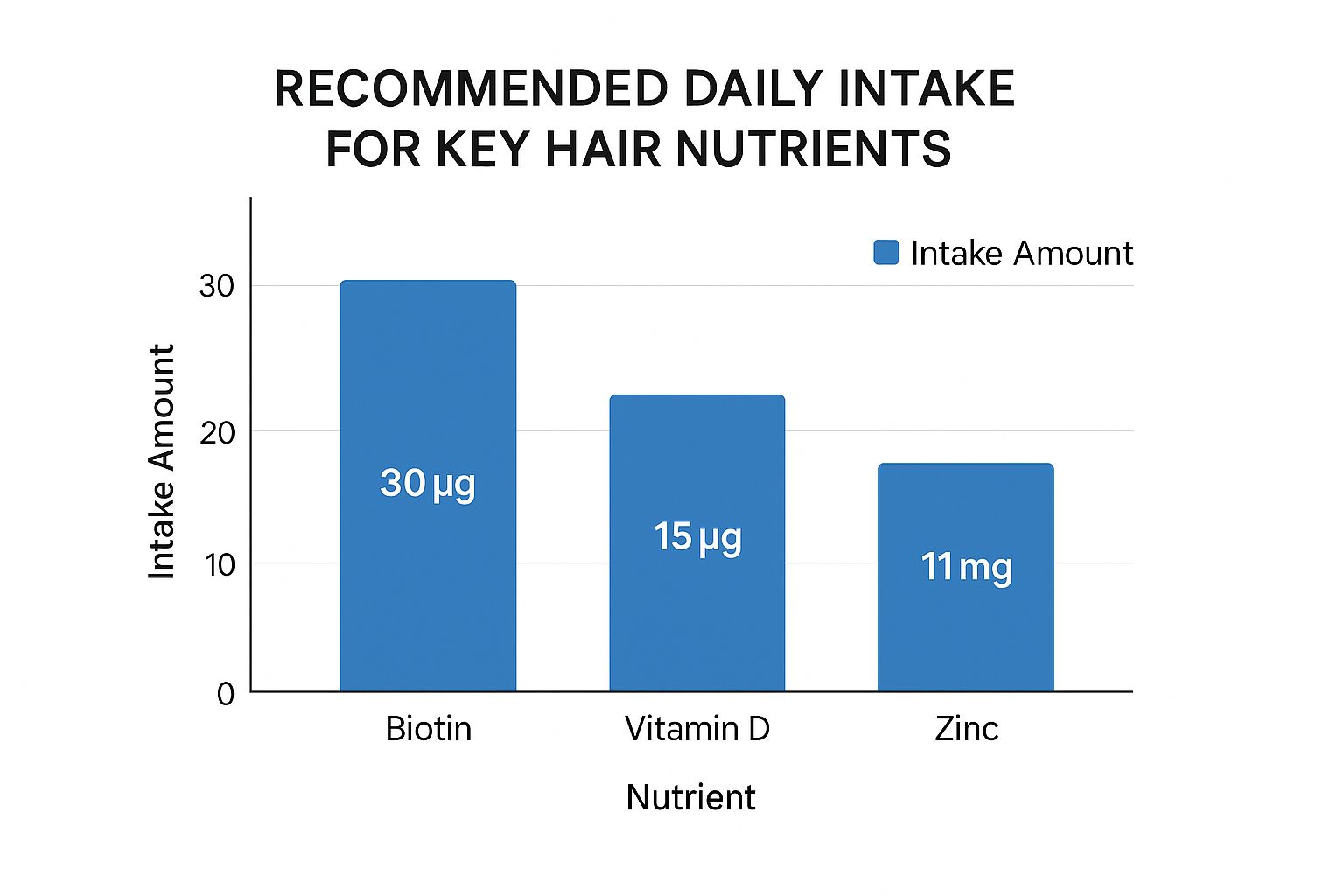 RECOMMENDED DAILY INTAKE FOR KEY HAIR NUTRIENTS

Intake Amount

Intake Amount

30

20

10

0

30 µg

15 µg

11 mg

Biotin

Vitamin D

Zinc

Nutrient