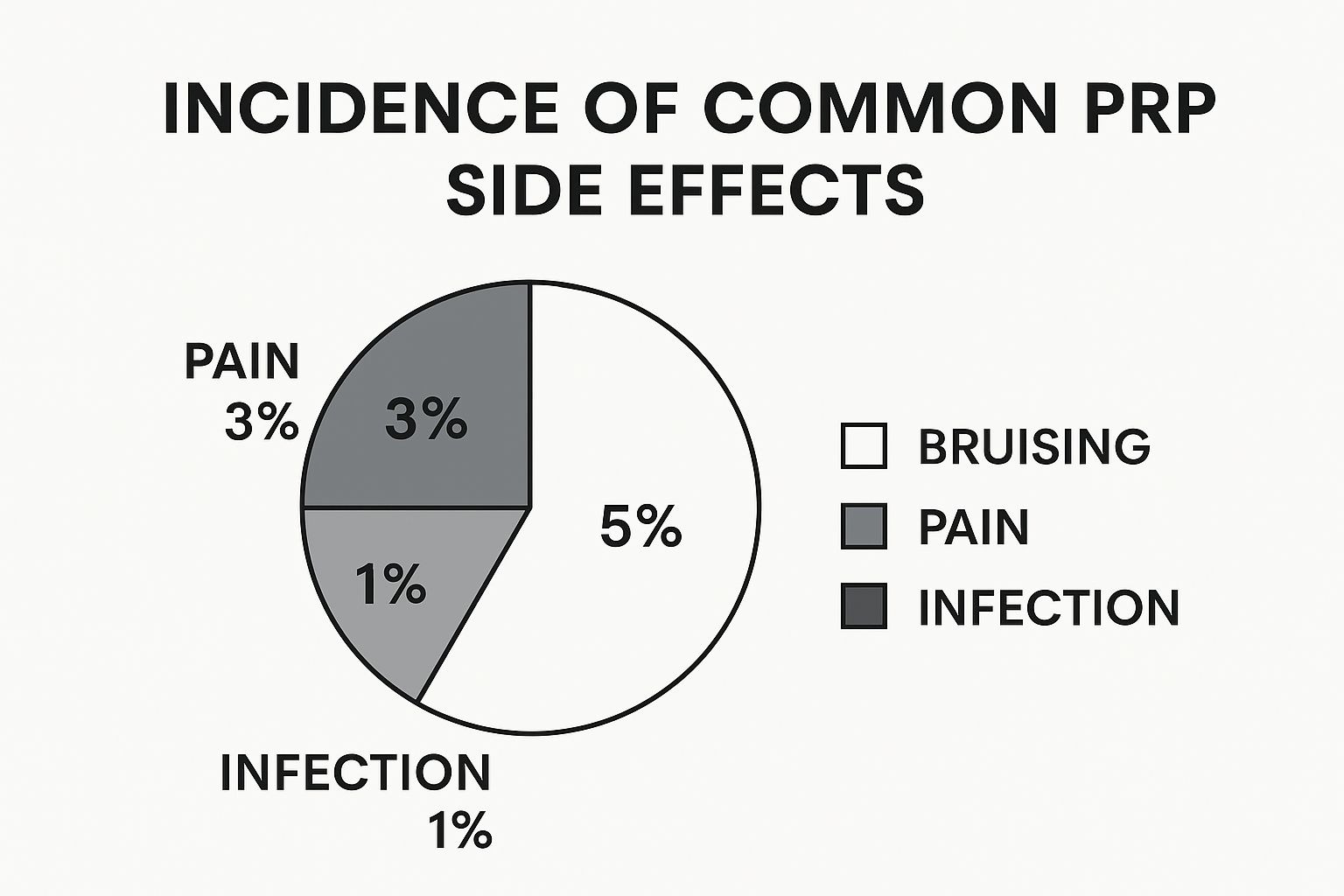 INCIDENCE OF COMMON PRP SIDE EFFECTS

PAIN
3%

3%

5%

1%

INFECTION
1%

BRUISING
PAIN
INFECTION