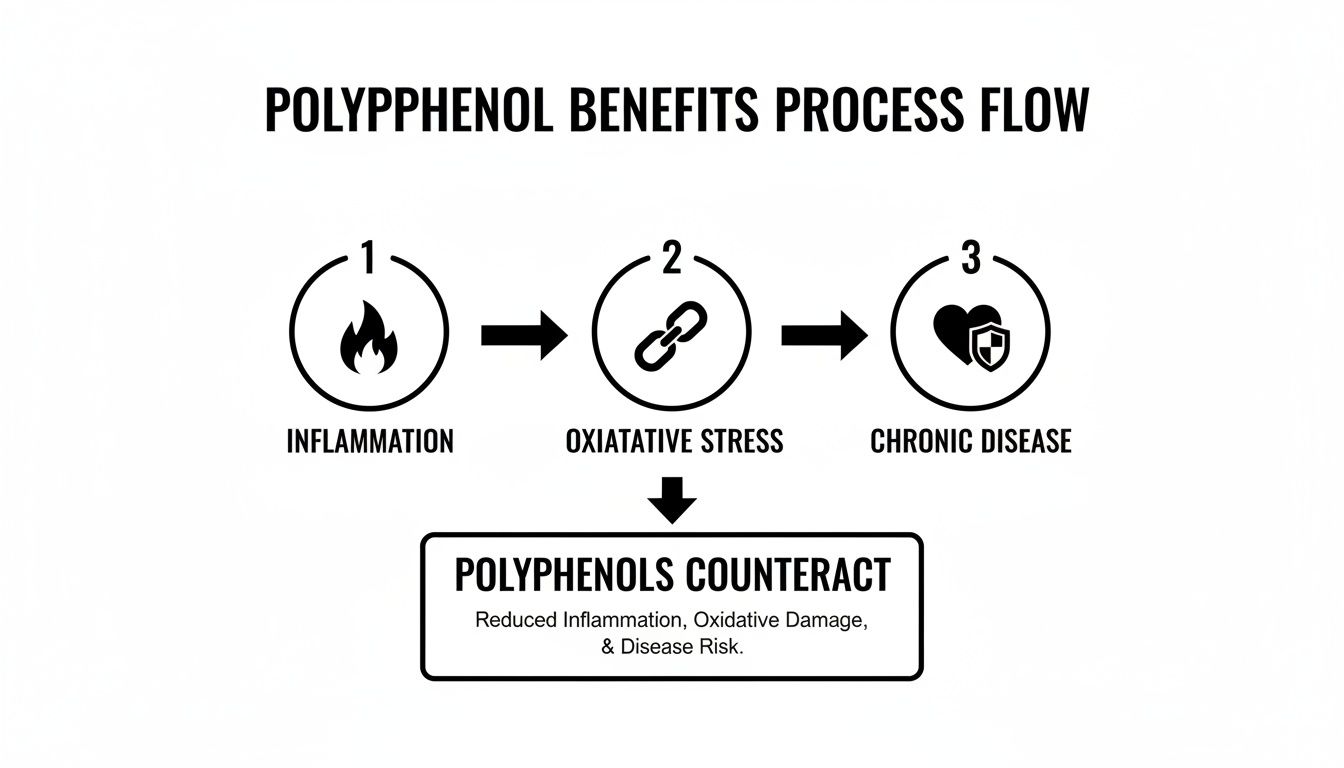 POLYPPHENOL BENEFITS PROCESS FLOW

1

INFLAMMATION

2

OXIATATIVE STRESS

3

CHRONIC DISEASE

POLYPHENOLS COUNTERACT

Reduced Inflammation, Oxidative Damage, & Disease Risk.