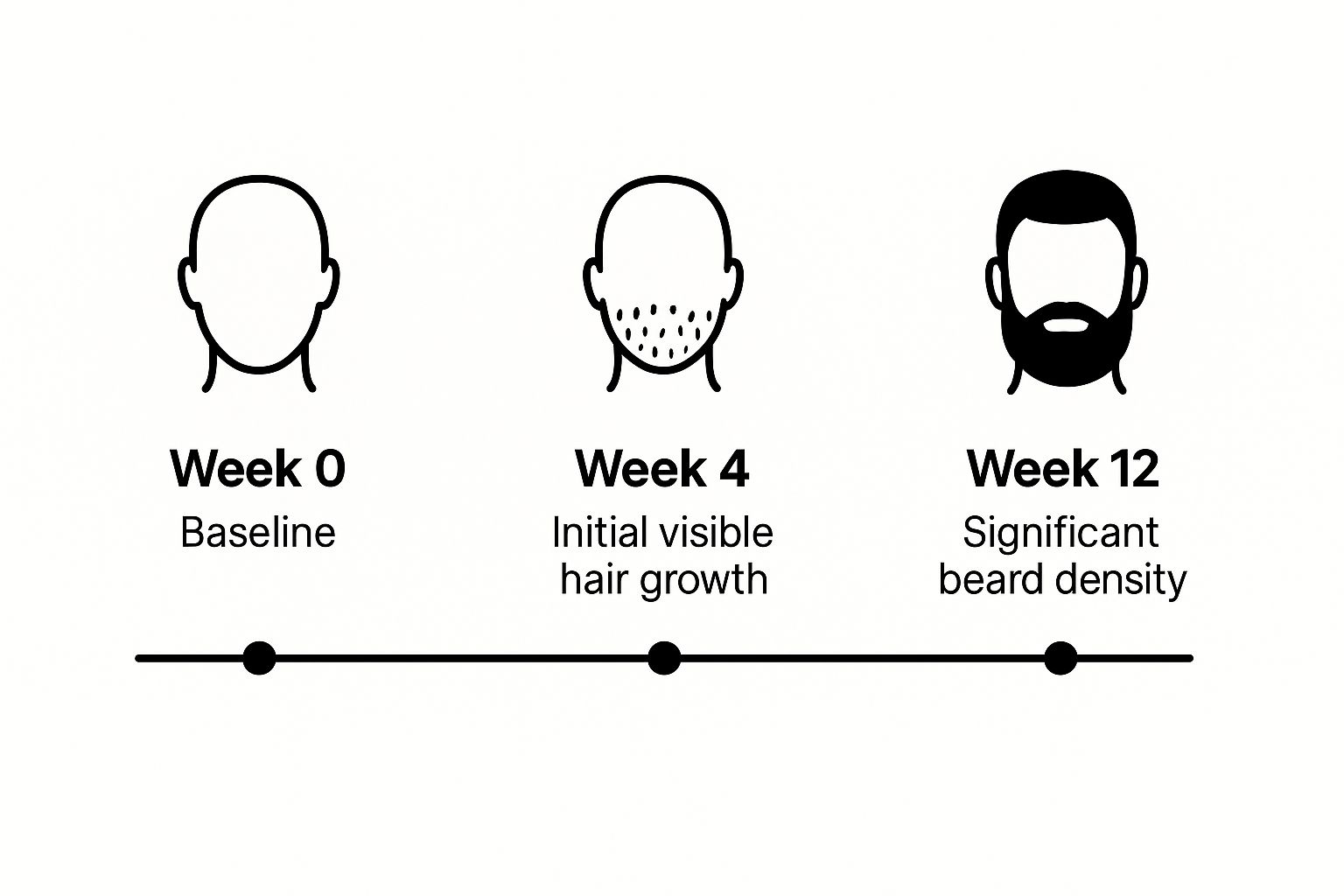 Week 0
Baseline

Week 4
Initial visible hair growth

Week 12
Significant beard density