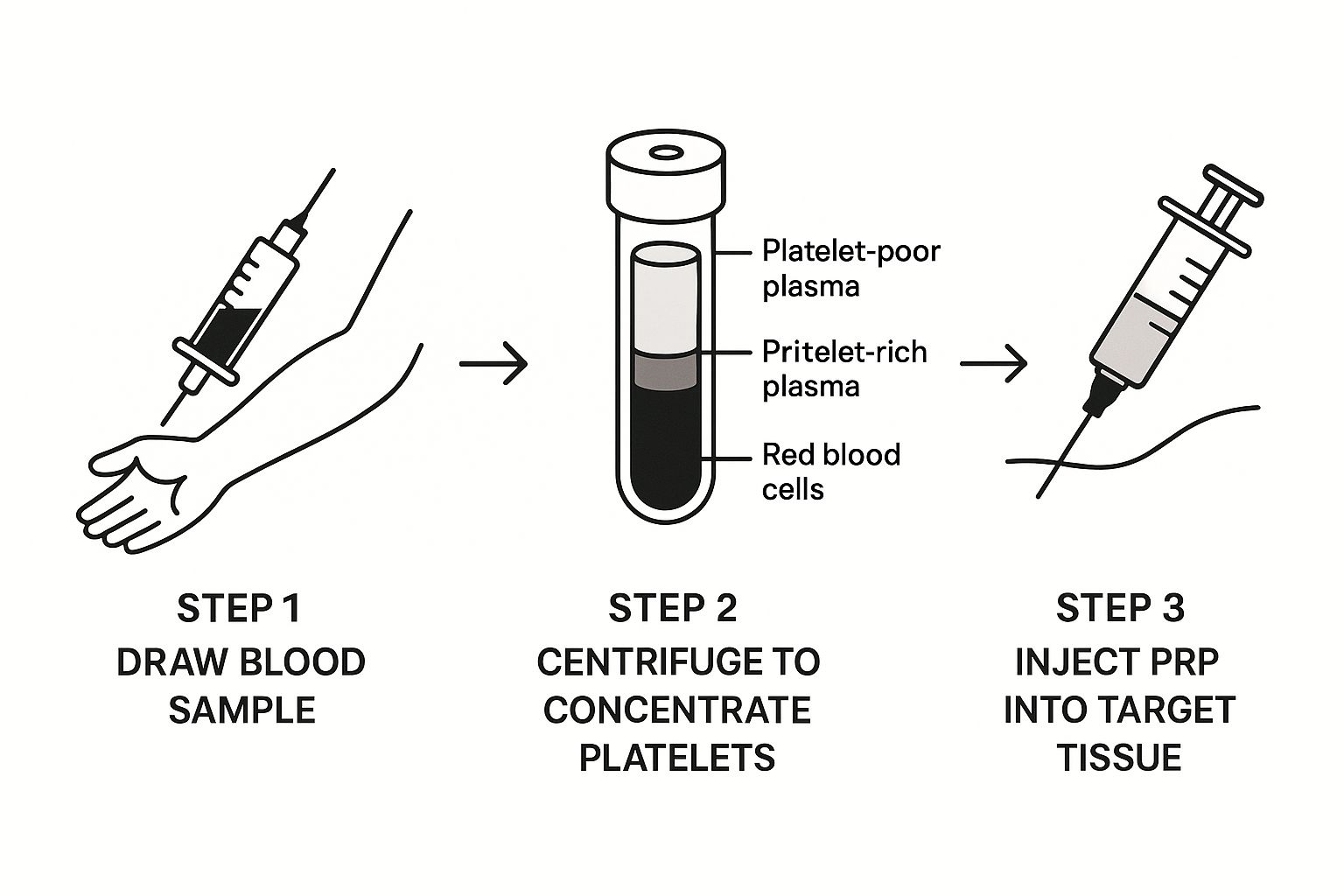 Platelet-poor plasma

Pritelet-rich plasma

Red blood cells

STEP 1
DRAW BLOOD SAMPLE

STEP 2
CENTRIFUGE TO CONCENTRATE PLATELETS

STEP 3
INJECT PRP INTO TARGET TISSUE