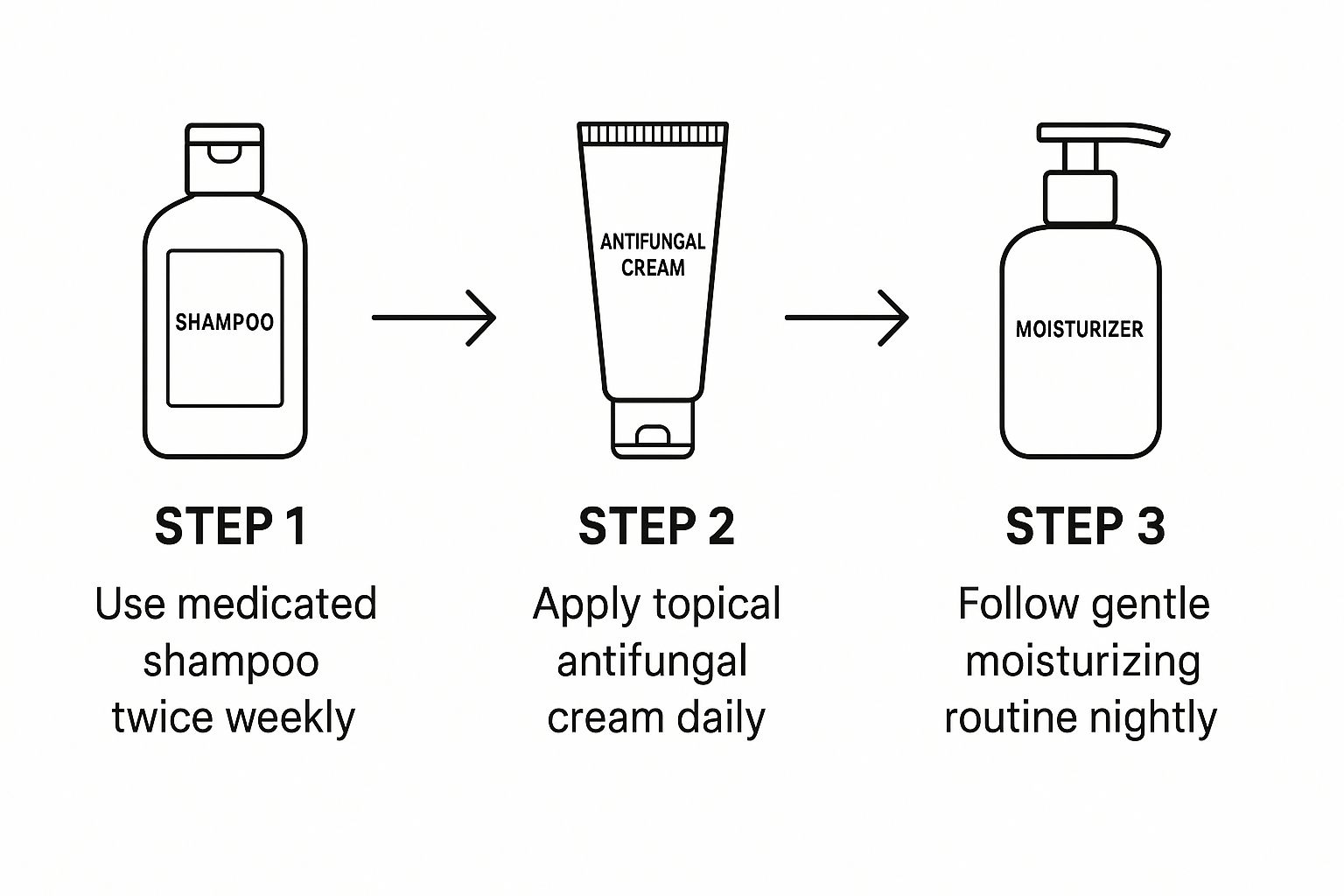 SHAMPOO

STEP 1

Use medicated shampoo twice weekly

ANTIFUNGAL CREAM

STEP 2

Apply topical antifungal cream daily

MOISTURIZER

STEP 3

Follow gentle moisturizing routine nightly