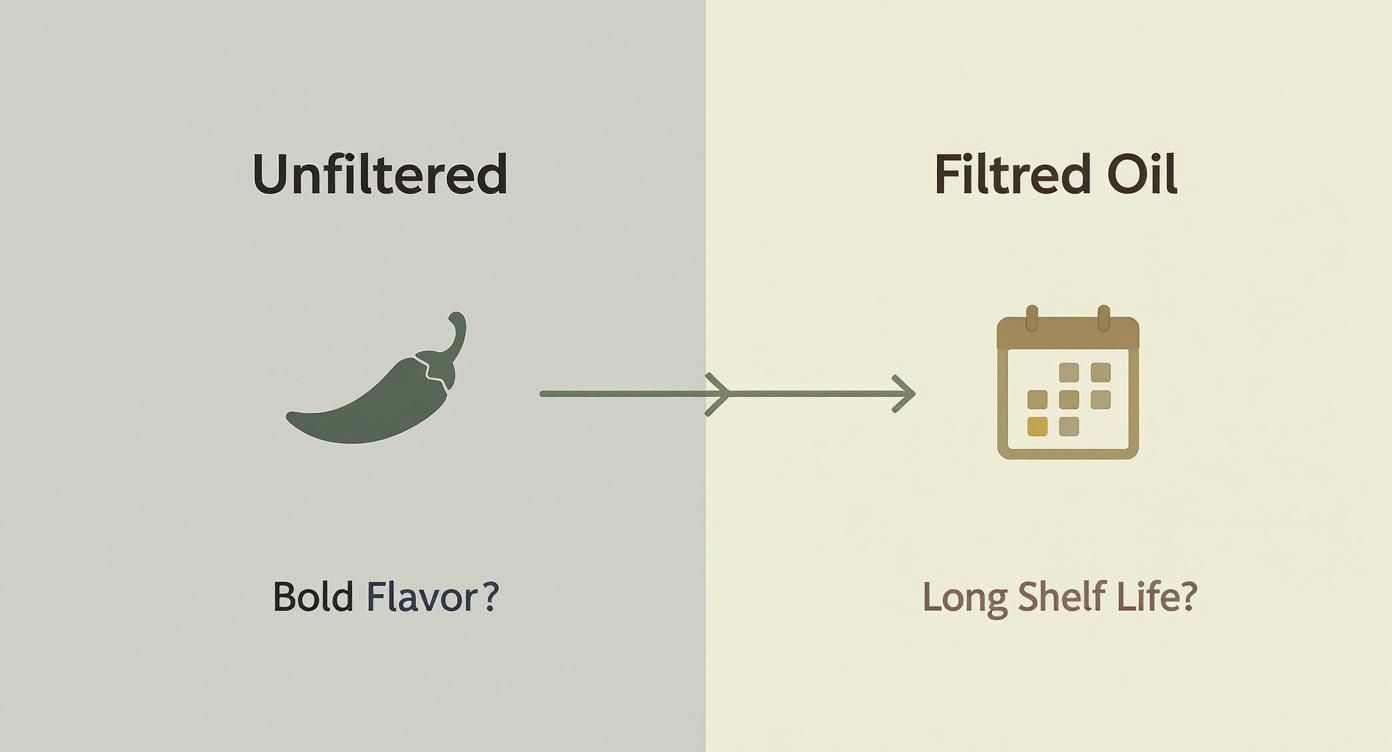 Unfiltered

Bold Flavor?

Filtred Oil

Long Shelf Life?