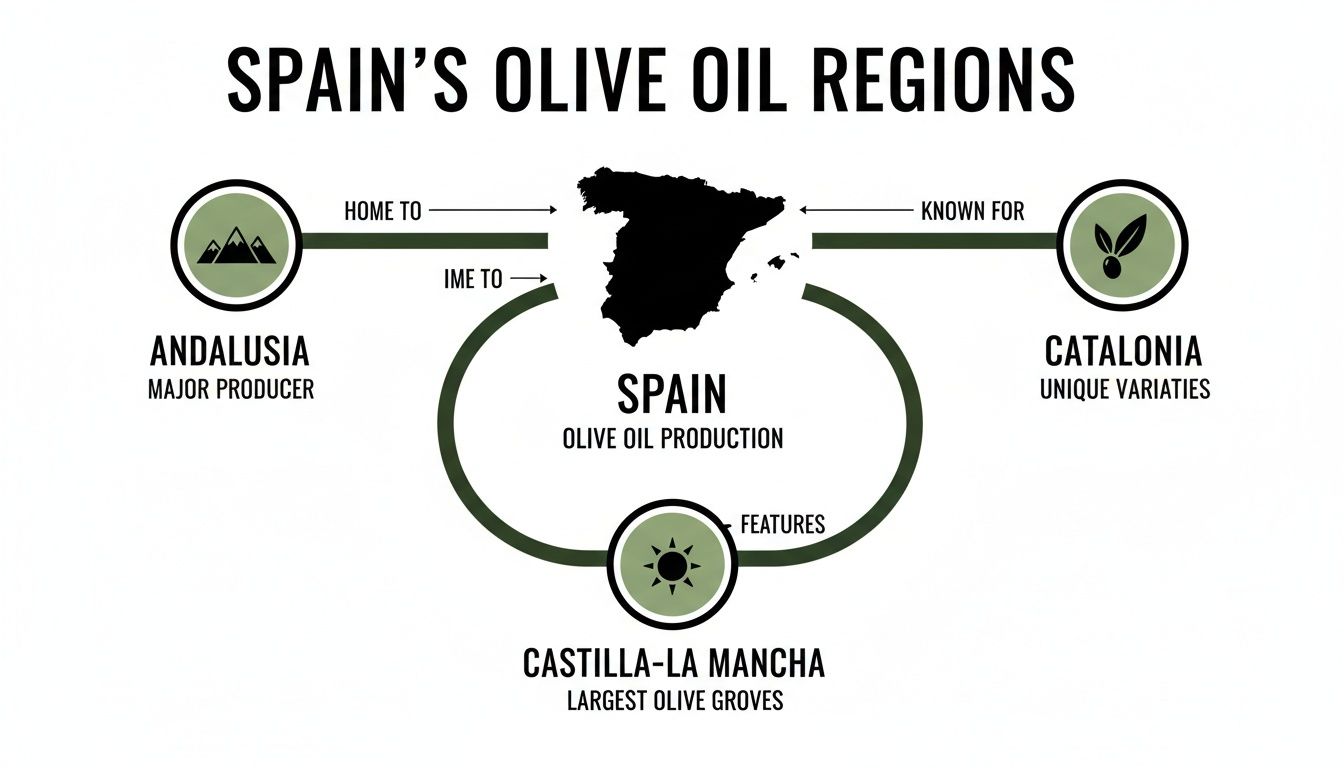 SPAIN'S OLIVE OIL REGIONS

HOME TO

KNOWN FOR

IME TO

ANDALUSIA
MAJOR PRODUCER

SPAIN
OLIVE OIL PRODUCTION

CATALONIA
UNIQUE VARIATIES

FEATURES

CASTILLA-LA MANCHA
LARGEST OLIVE GROVES