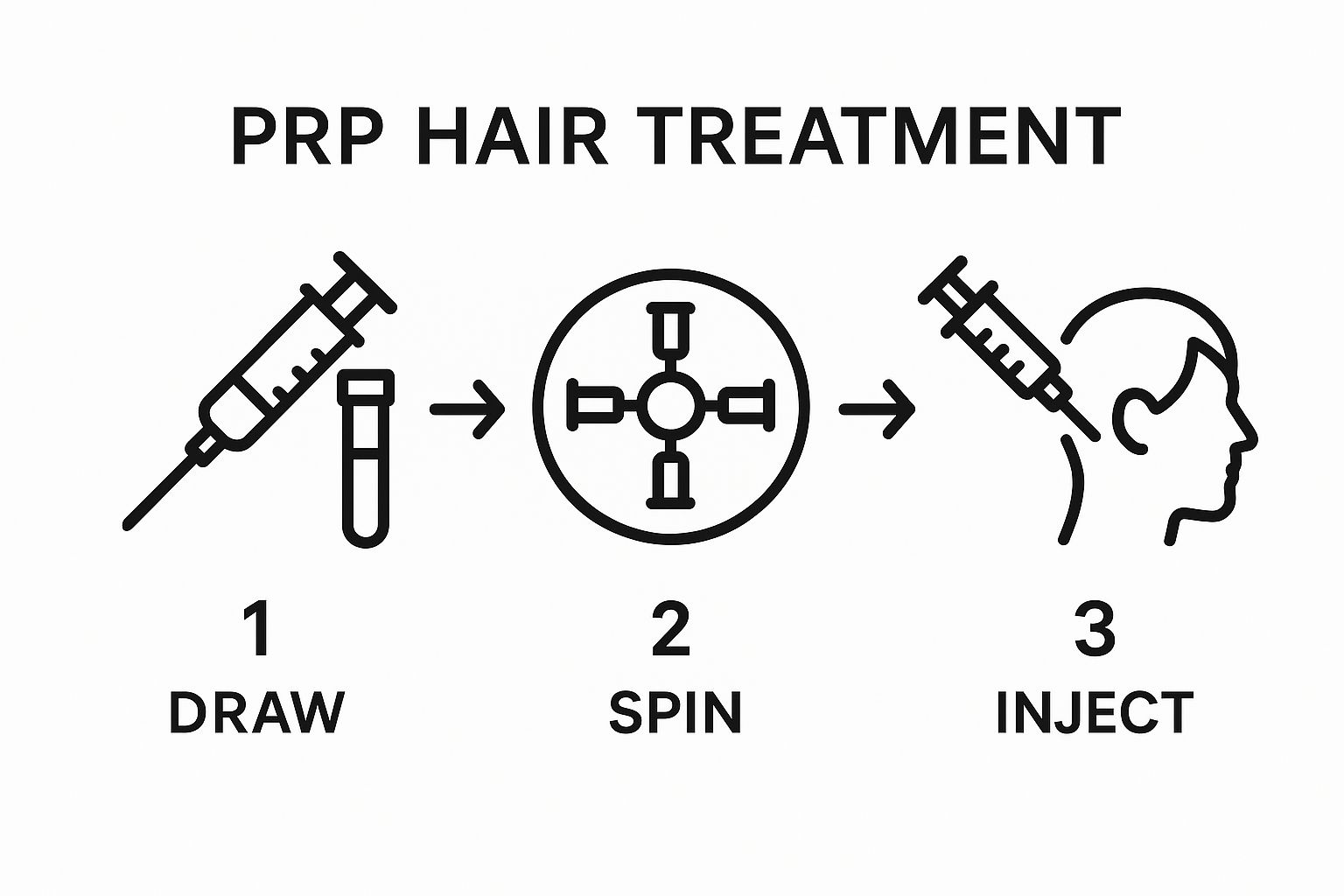 PRP HAIR TREATMENT

1
DRAW

2
SPIN

3
INJECT