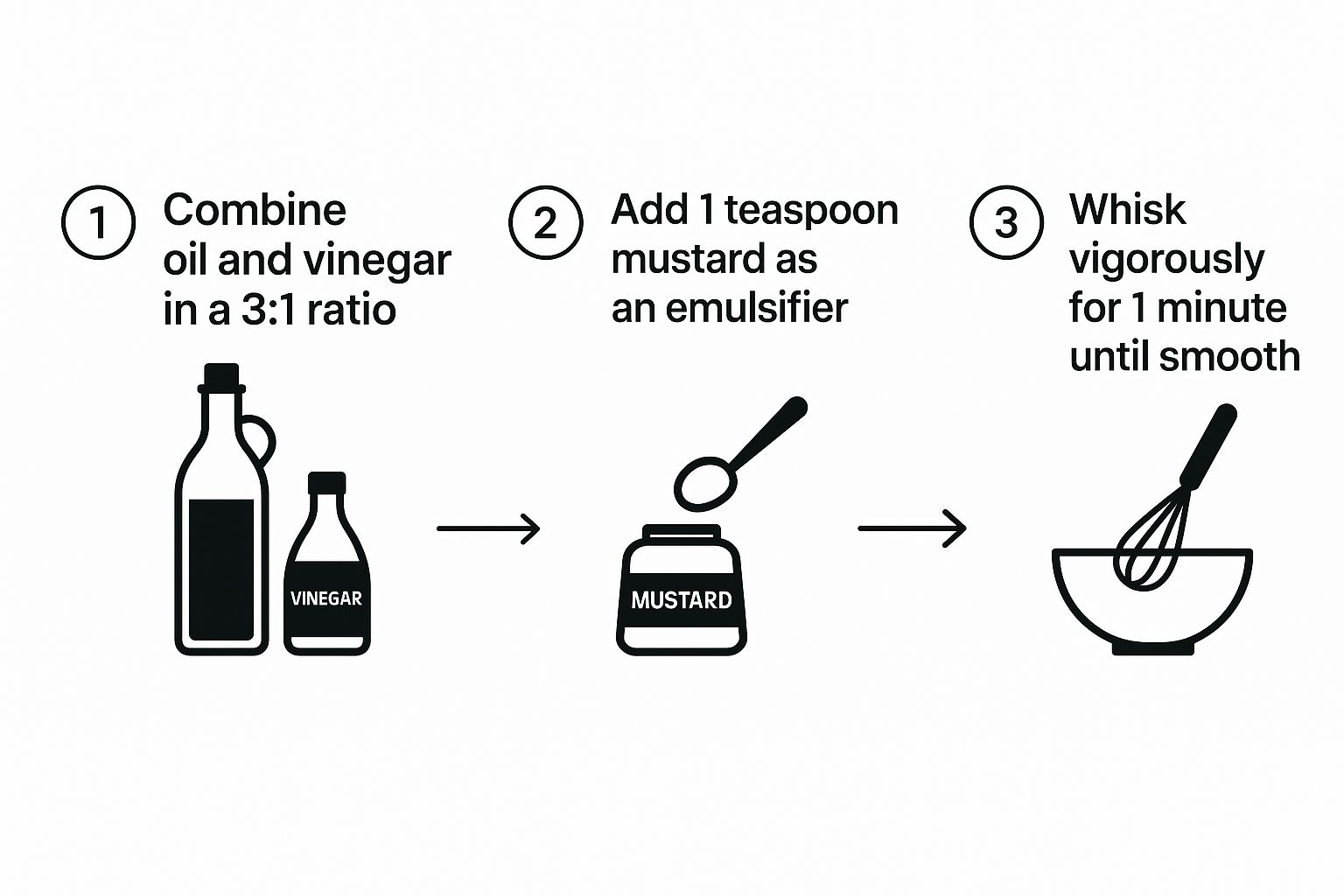 1 Combine oil and vinegar in a 3:1 ratio

VINEGAR

2 Add 1 teaspoon mustard as an emulsifier

MUSTARD

3 Whisk vigorously for 1 minute until smooth