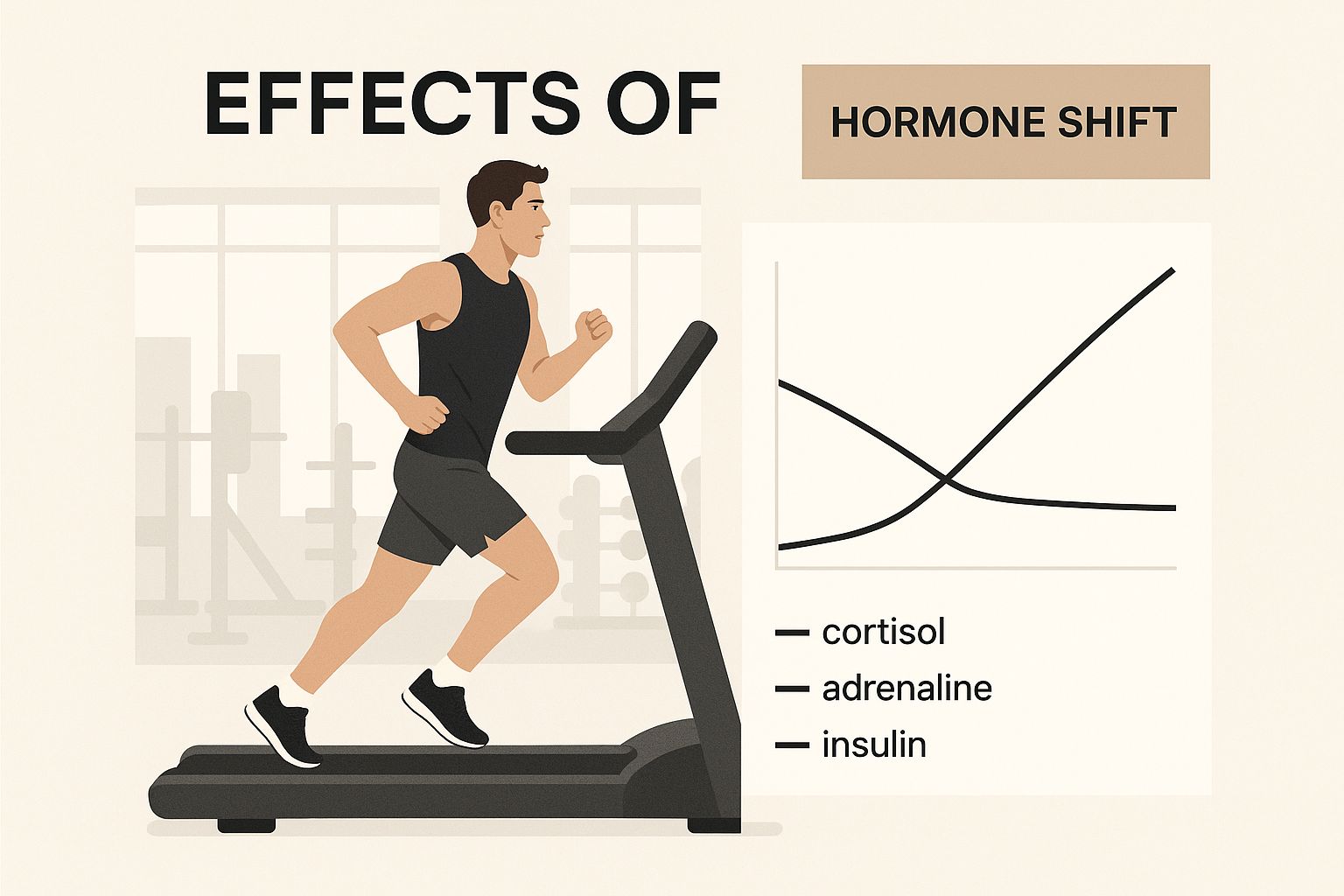 EFFECTS OF

HORMONE SHIFT

— cortisol
— adrenaline
— insulin