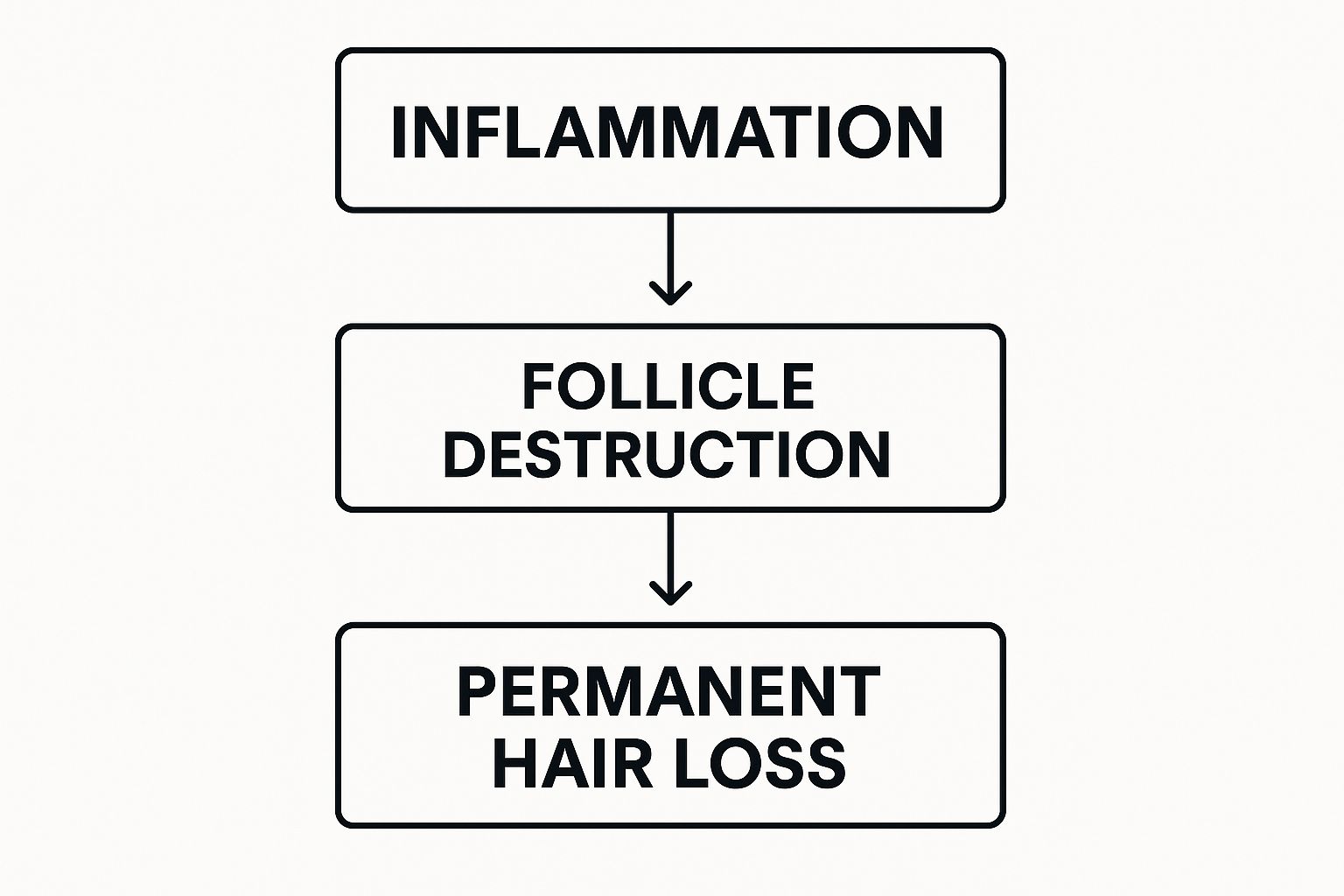 INFLAMMATION

FOLLICLE DESTRUCTION

PERMANENT HAIR LOSS