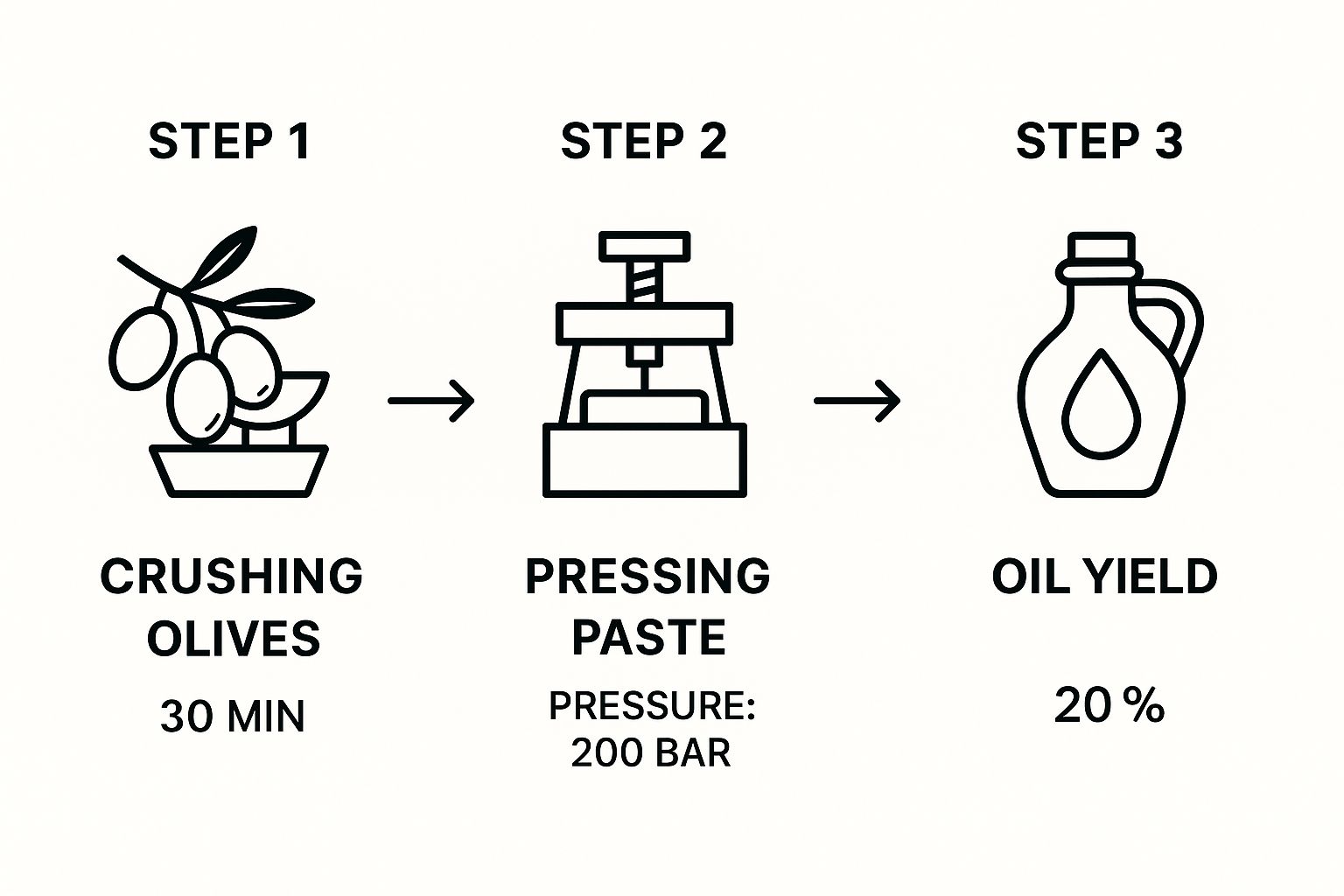 STEP 1

CRUSHING OLIVES

30 MIN

STEP 2

PRESSING PASTE

PRESSURE: 200 BAR

STEP 3

OIL YIELD

20 %