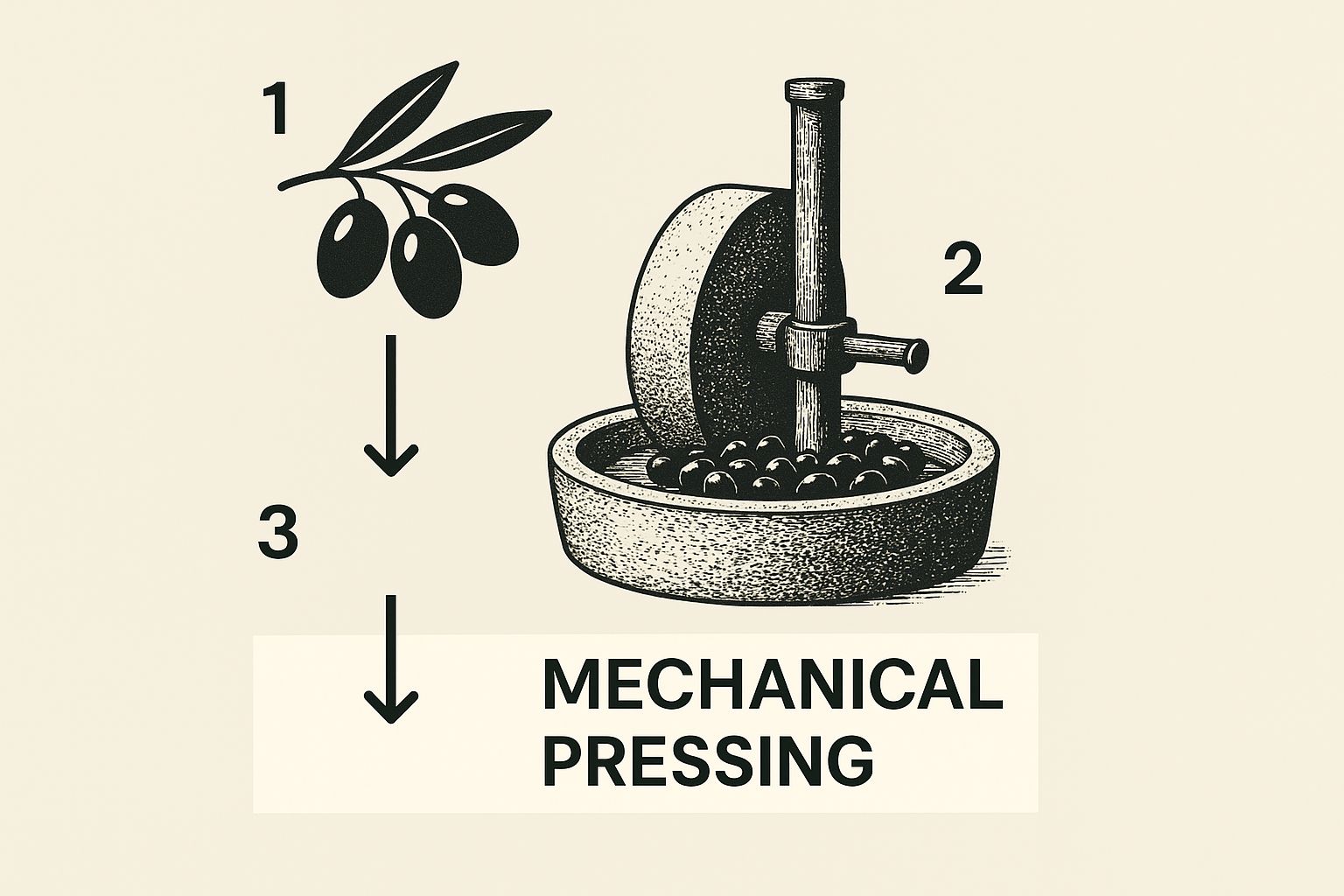 1

2

3

MECHANICAL PRESSING