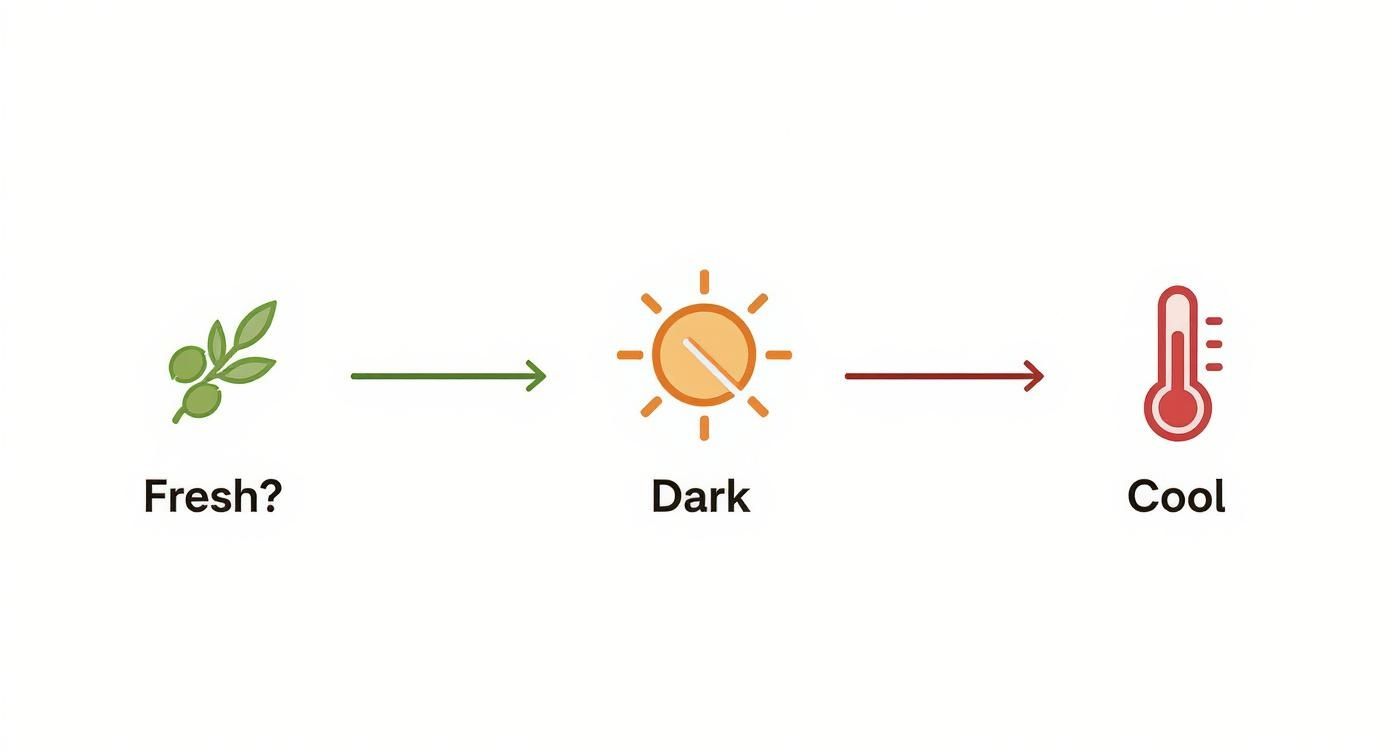 Fresh?

Dark

Cool