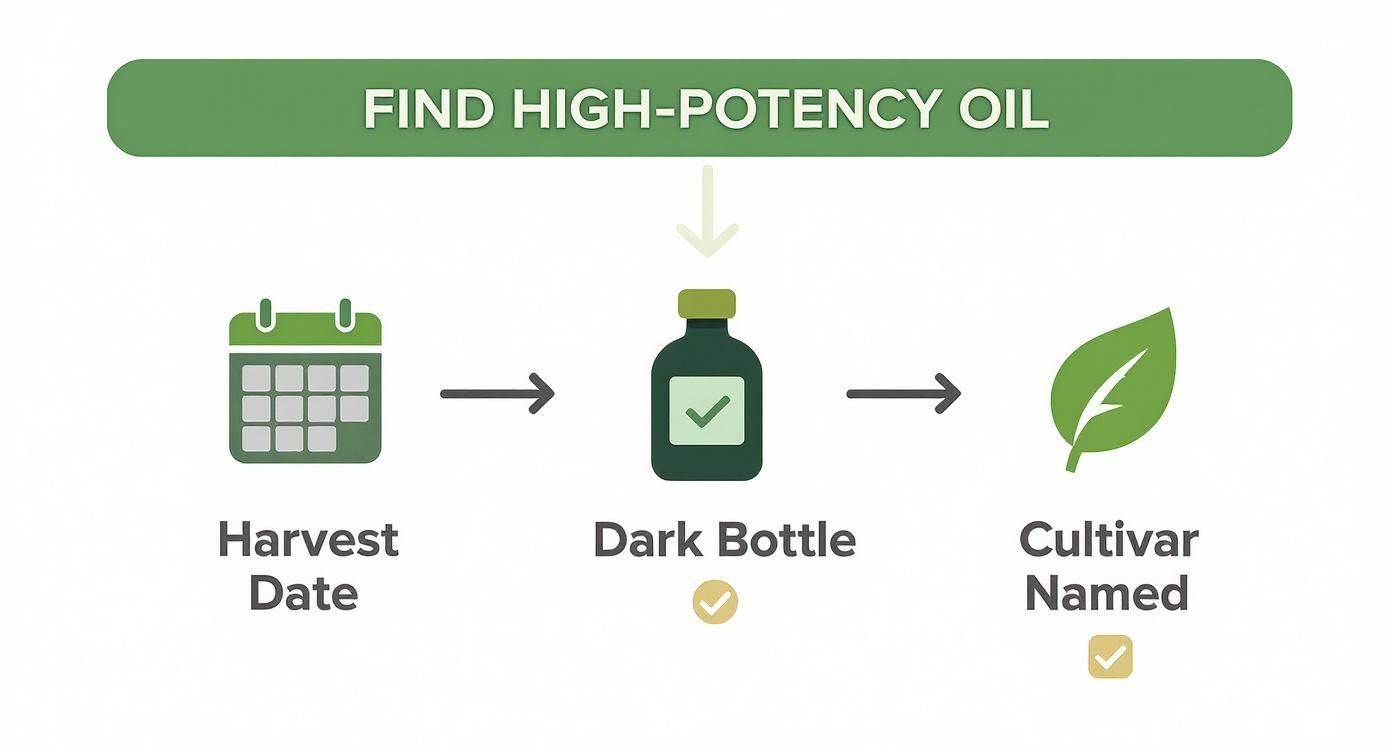 FIND HIGH-POTENCY OIL

Harvest Date

Dark Bottle

Cultivar Named