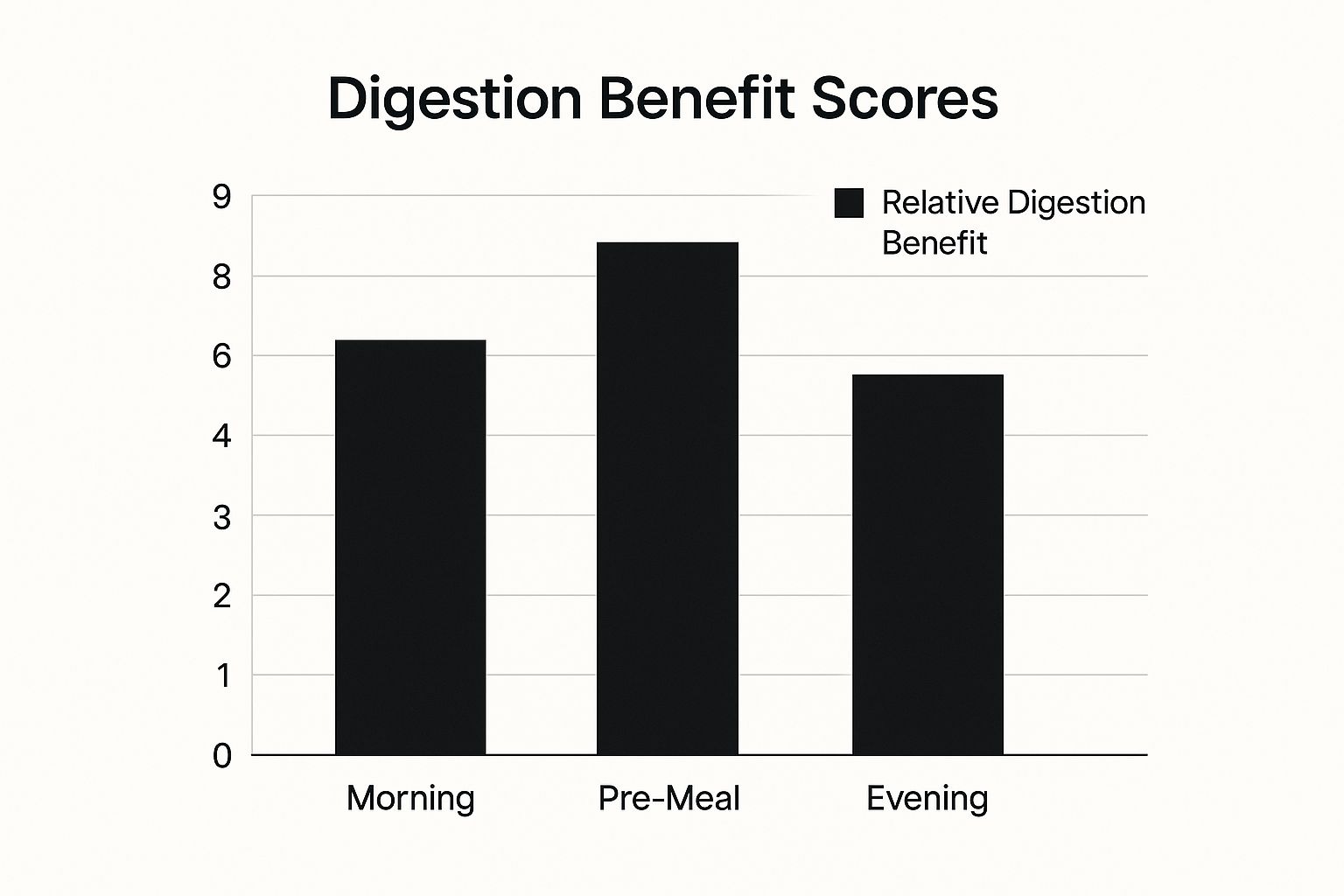 Digestion Benefit Scores

Relative Digestion Benefit

9
8
6
4
3
2
1
0

Morning
Pre-Meal
Evening