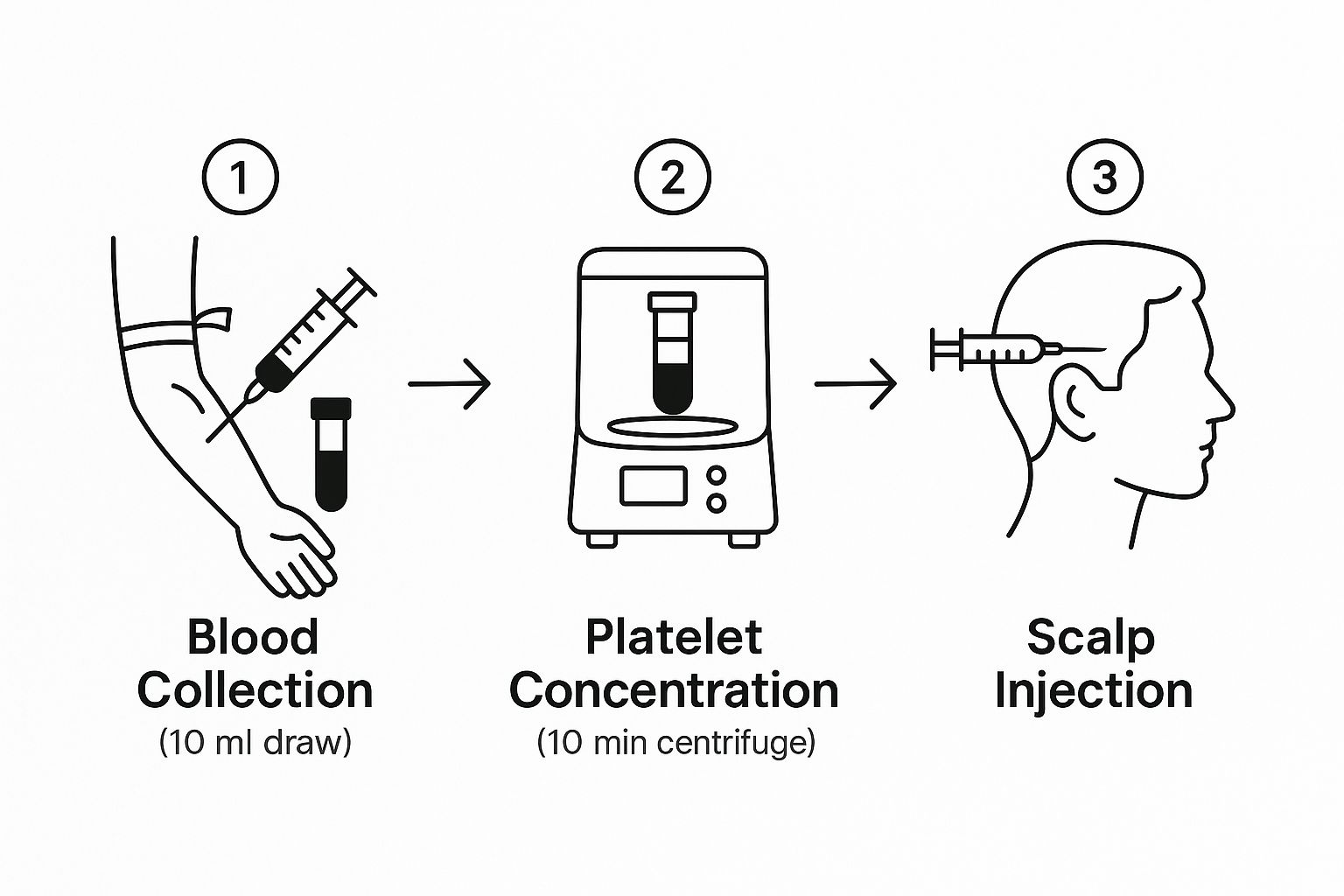 1

Blood Collection
(10 ml draw)

2

Platelet Concentration
(10 min centrifuge)

3

Scalp Injection