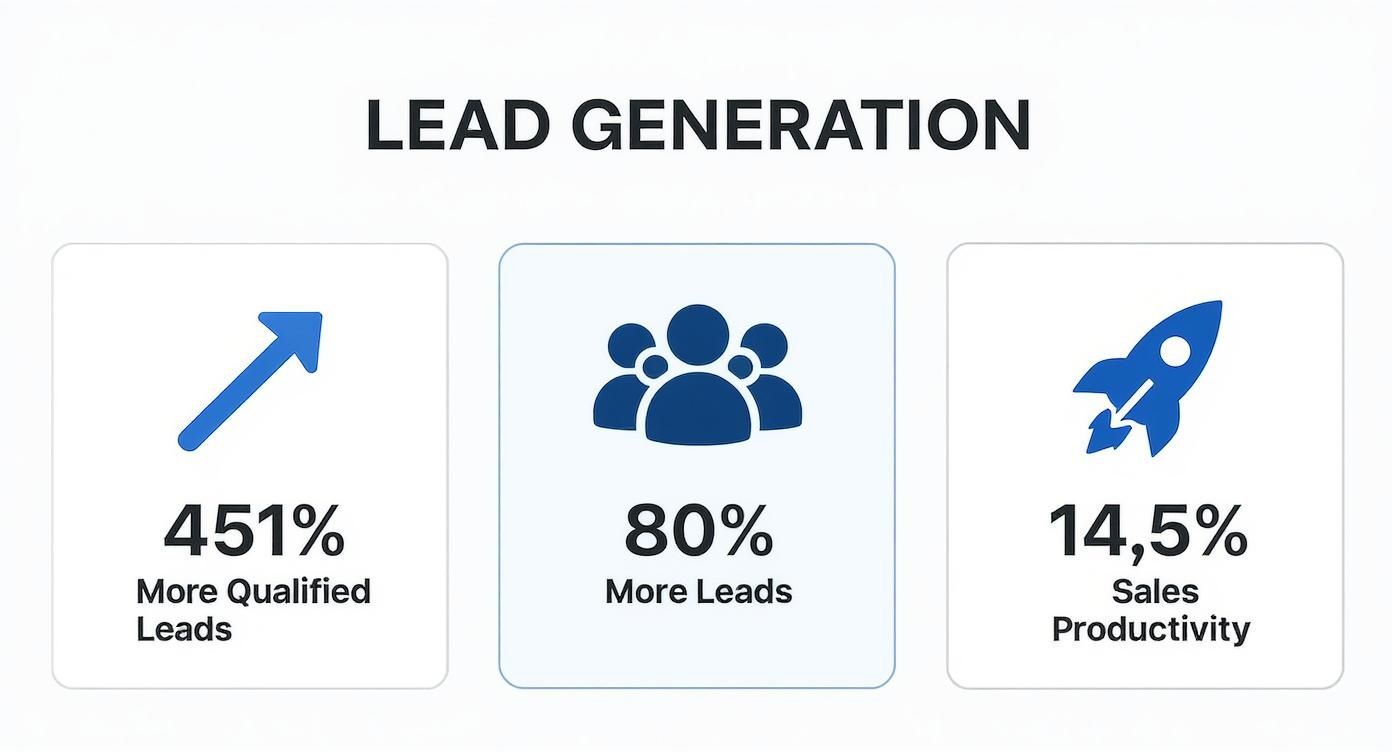 LEAD GENERATION

451%
More Qualified Leads

80%
More Leads

14,5%
Sales Productivity