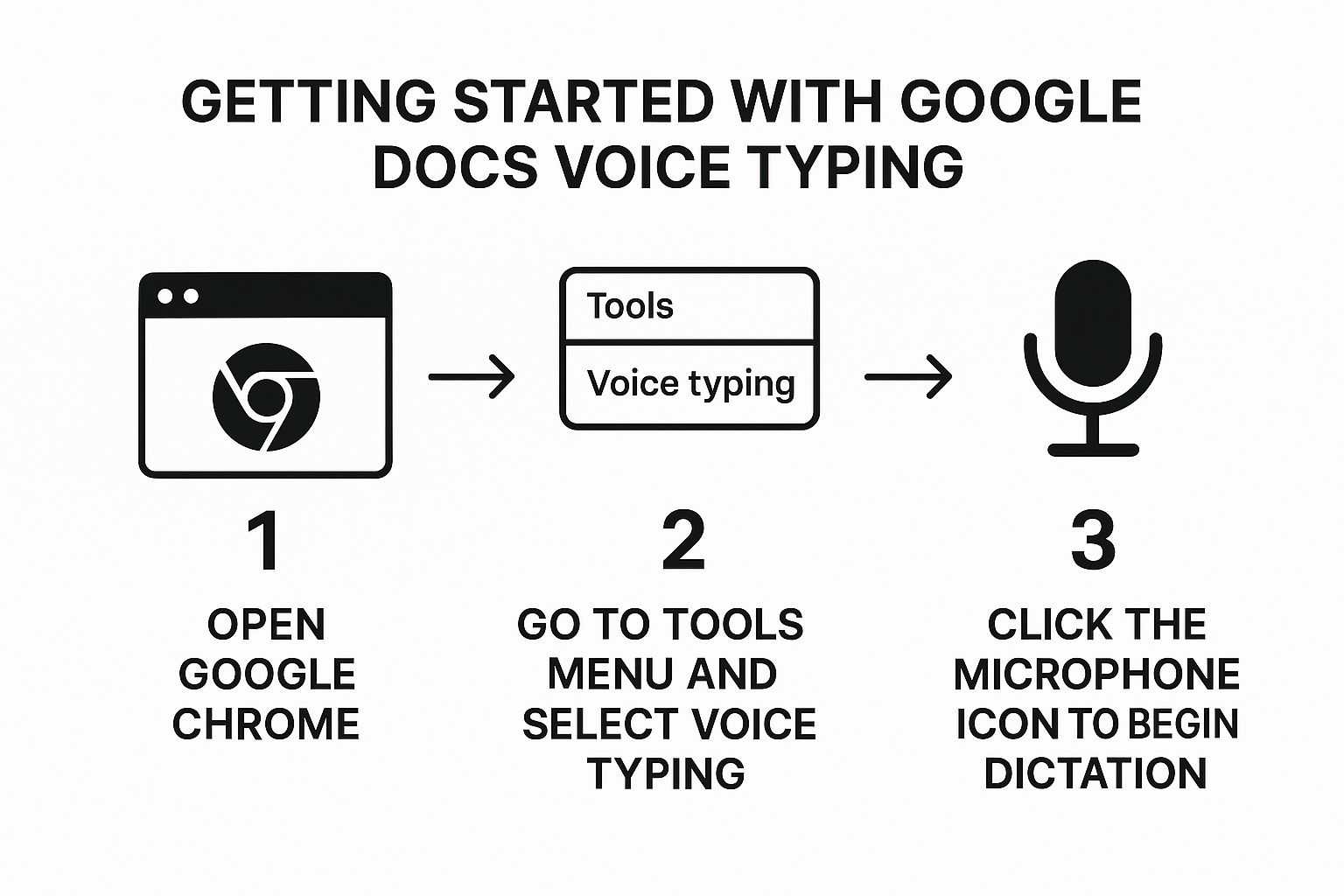 GETTING STARTED WITH GOOGLE DOCS VOICE TYPING

Tools
Voice typing

1
OPEN GOOGLE CHROME

2
GO TO TOOLS MENU AND SELECT VOICE TYPING

3
CLICK THE MICROPHONE ICON TO BEGIN DICTATION