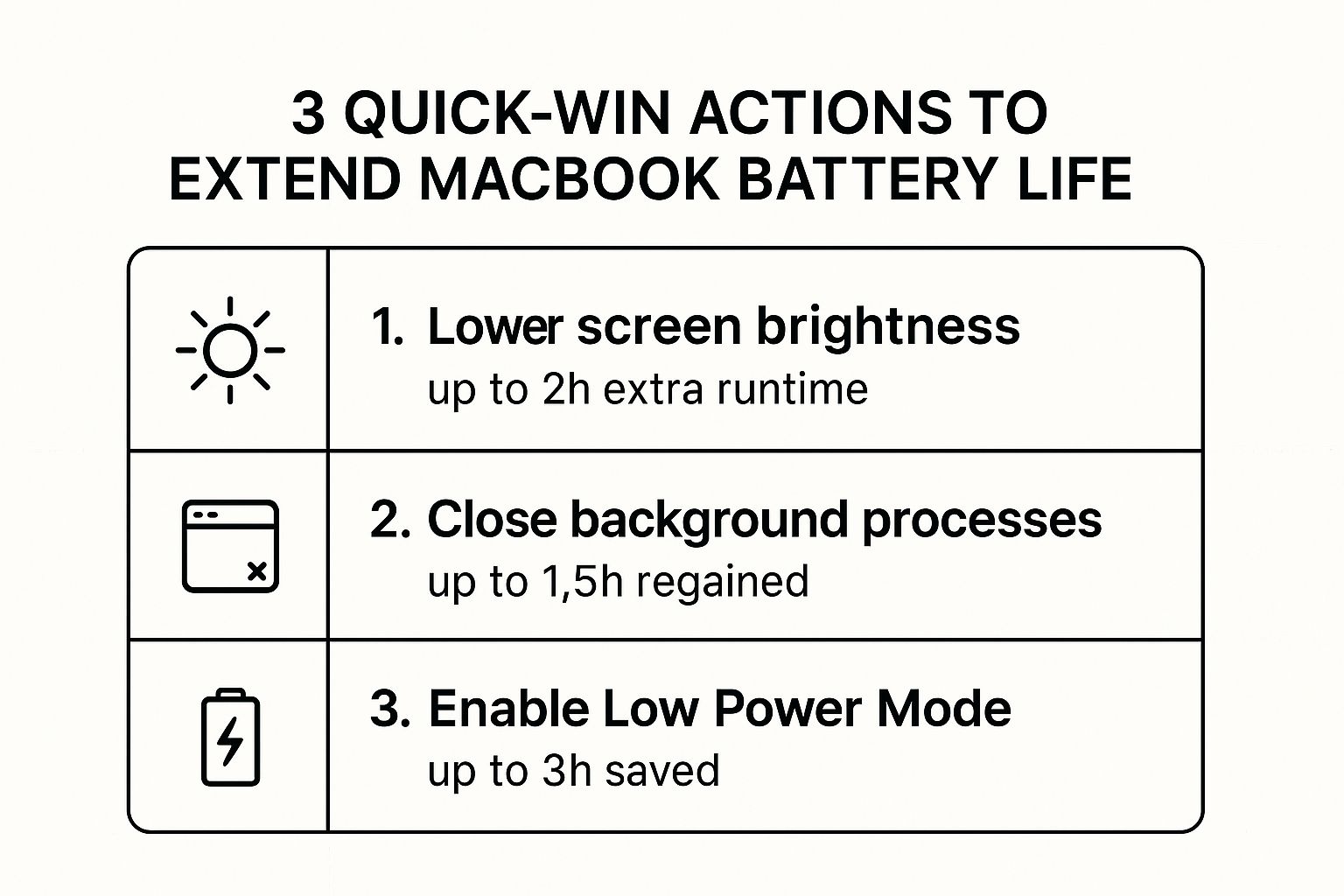 3 QUICK-WIN ACTIONS TO EXTEND MACBOOK BATTERY LIFE

1. Lower screen brightness
up to 2h extra runtime

2. Close background processes
up to 1,5h regained

3. Enable Low Power Mode
up to 3h saved