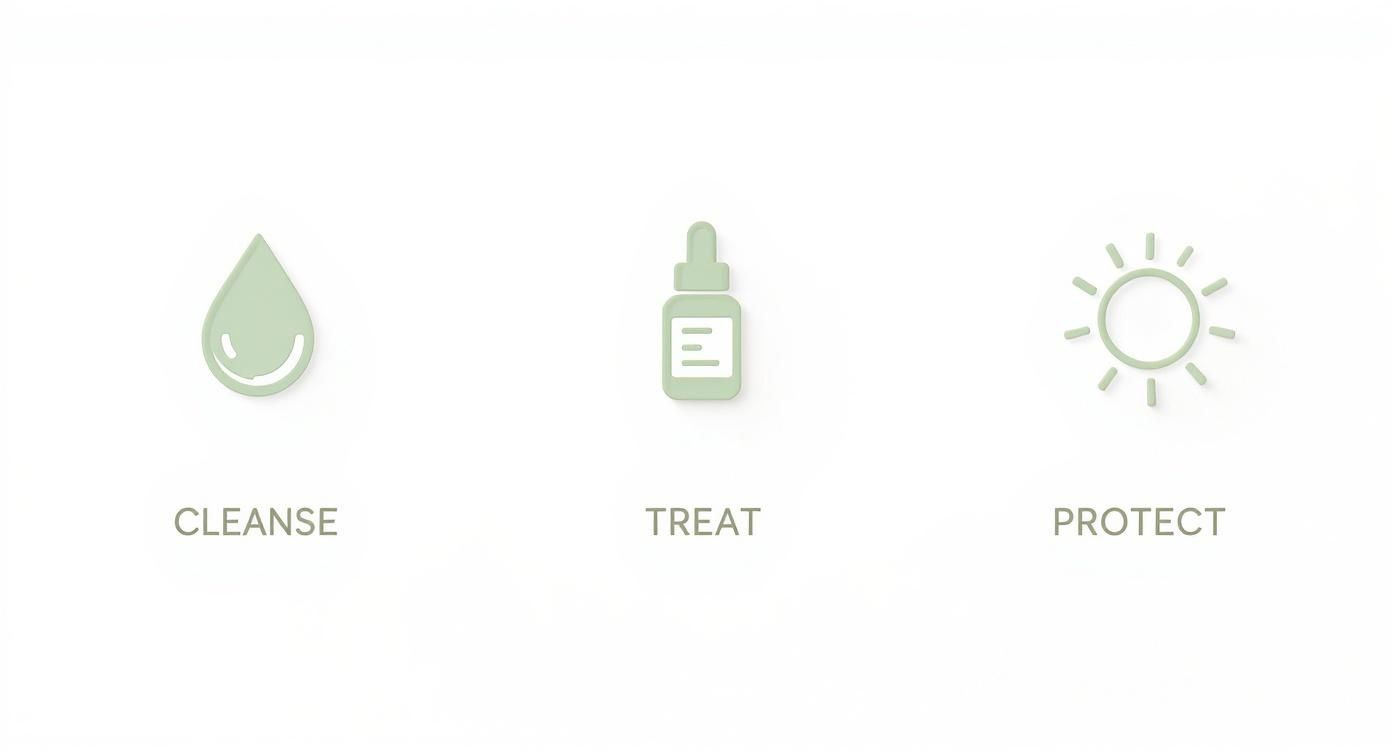 CLEANSE

TREAT

PROTECT