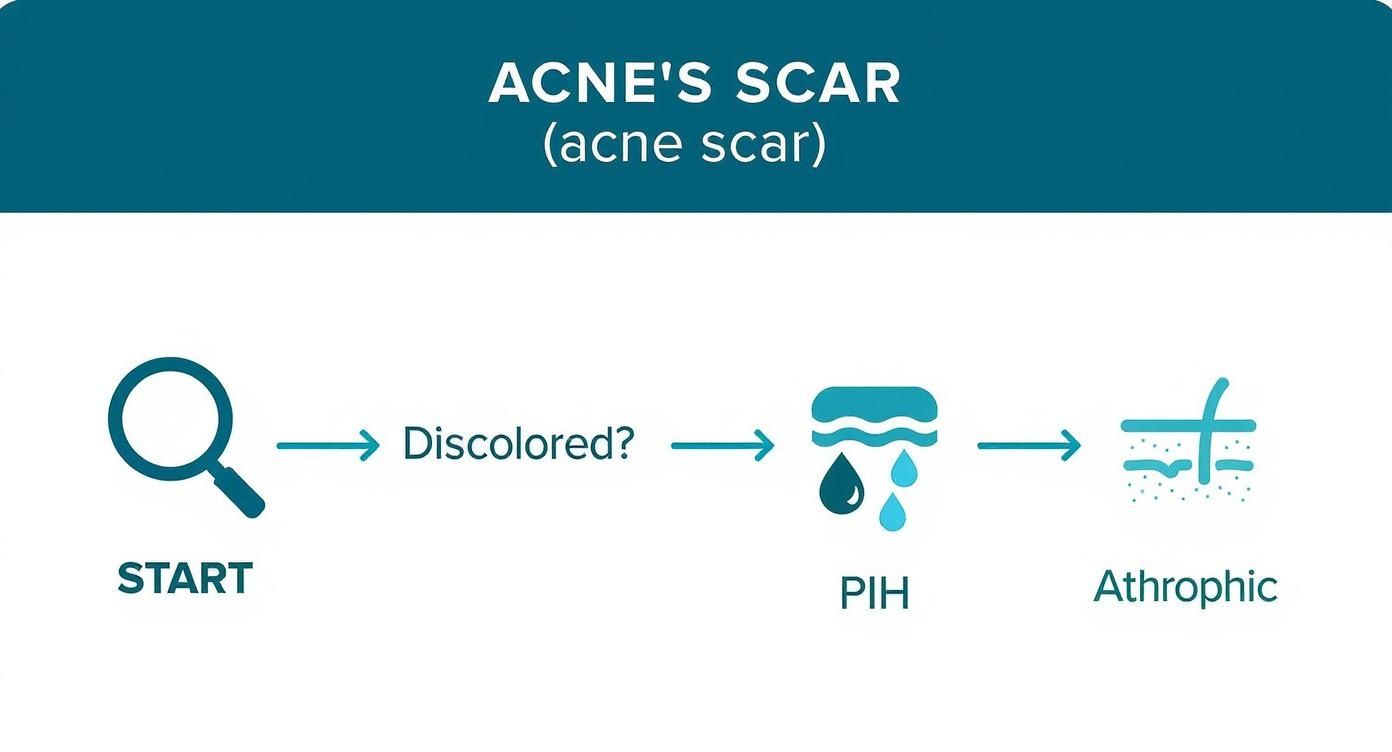 ACNE'S SCAR
(acne scar)

START

Discolored?

PIH

Athrophic