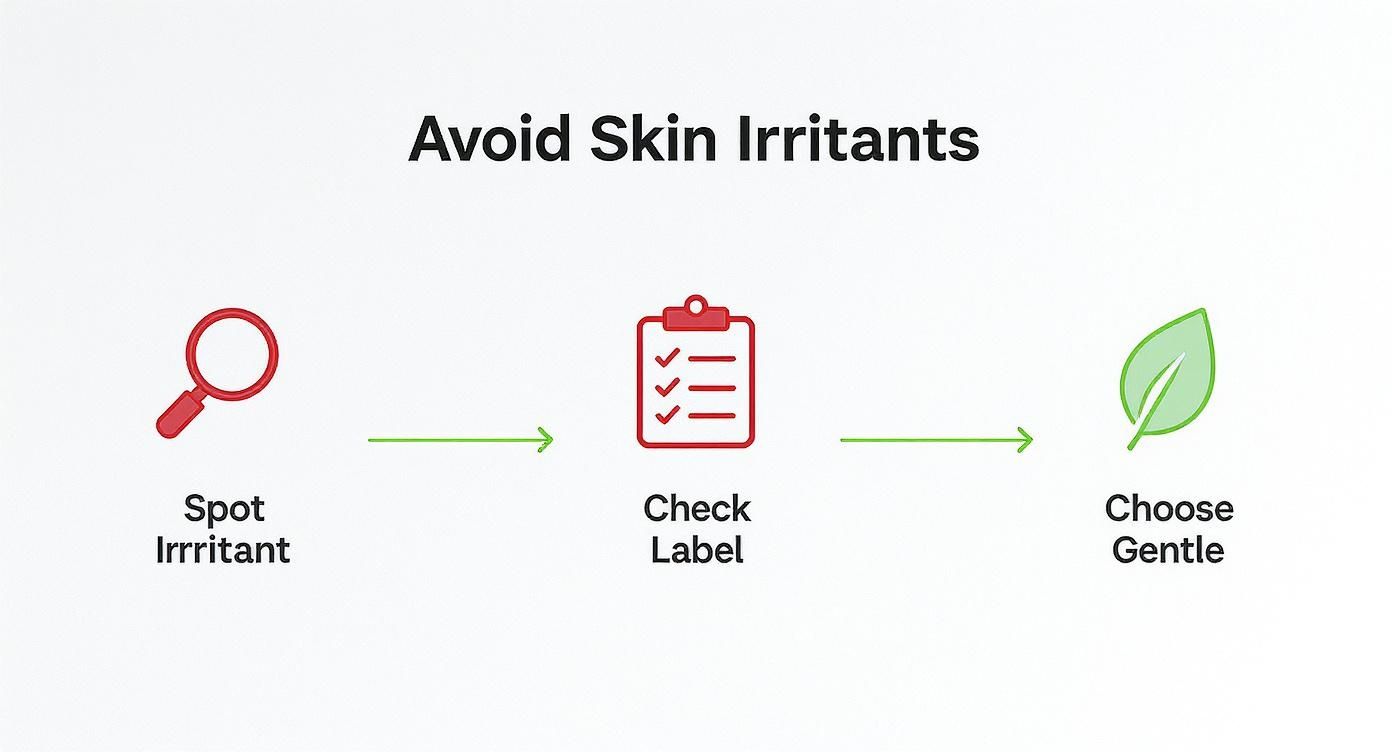 Avoid Skin Irritants

Spot Irrritant

Check Label

Choose Gentle