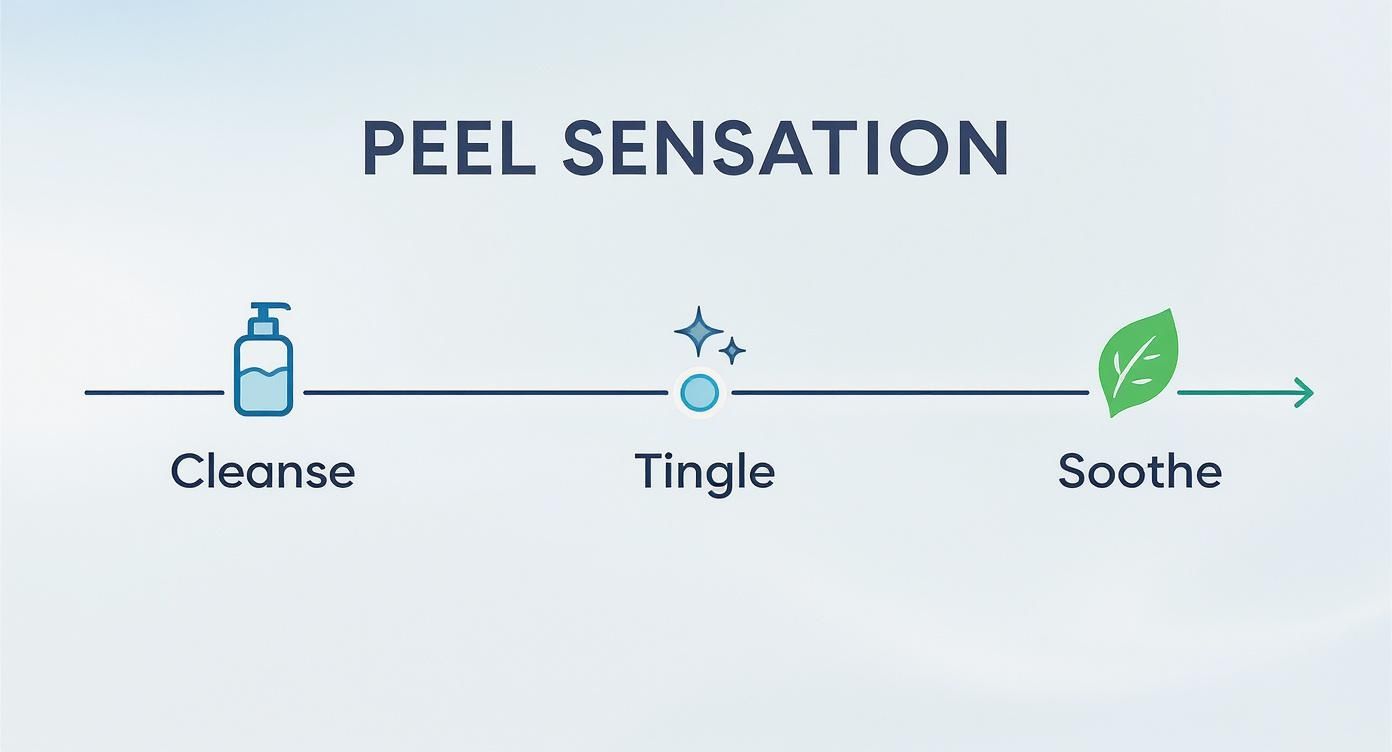 PEEL SENSATION

Cleanse

Tingle

Soothe